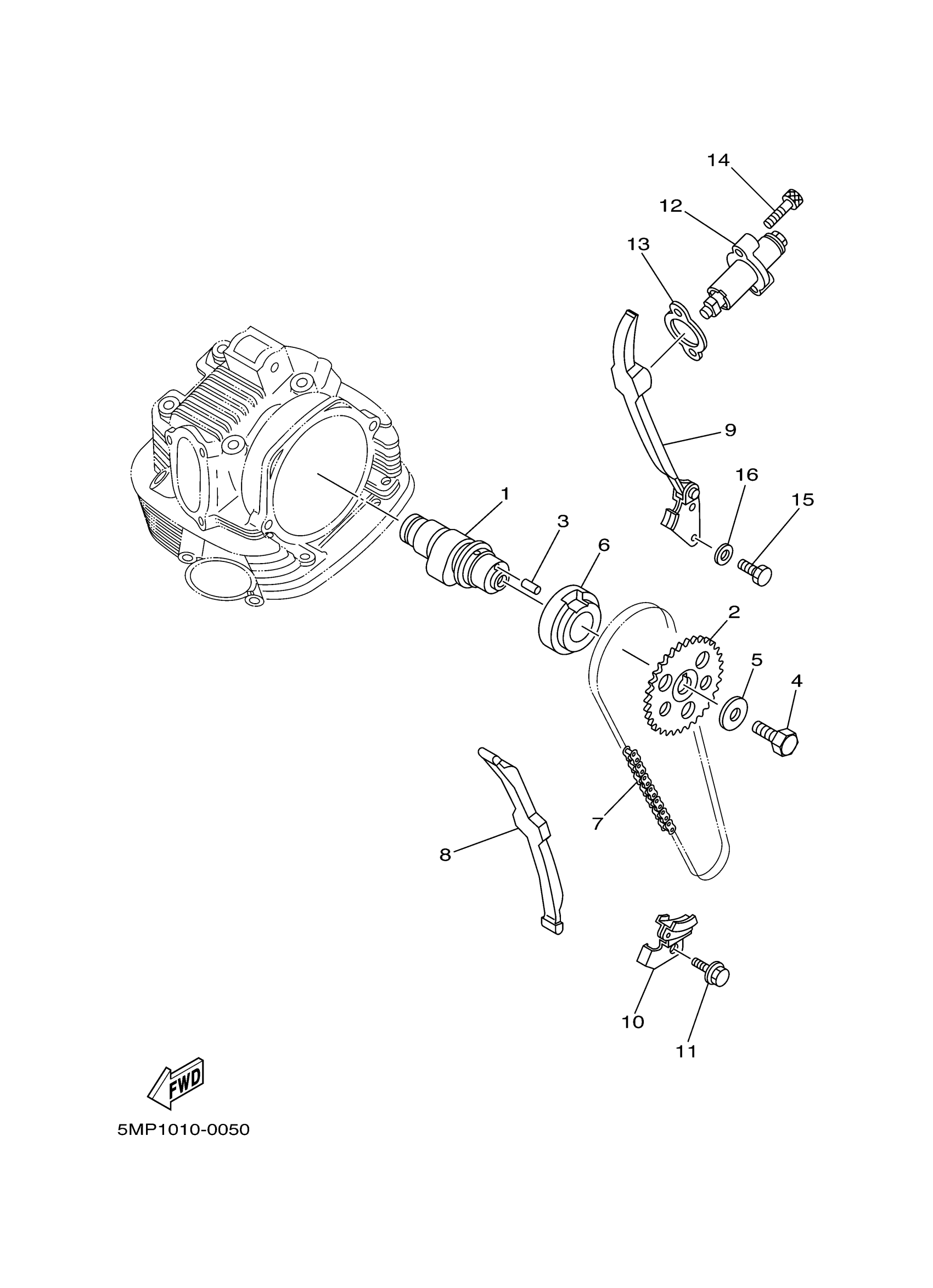 14
12
13
9
16
15
1
3
6
2
5
4
7
8
10
11
FWD
5MP1010-0050