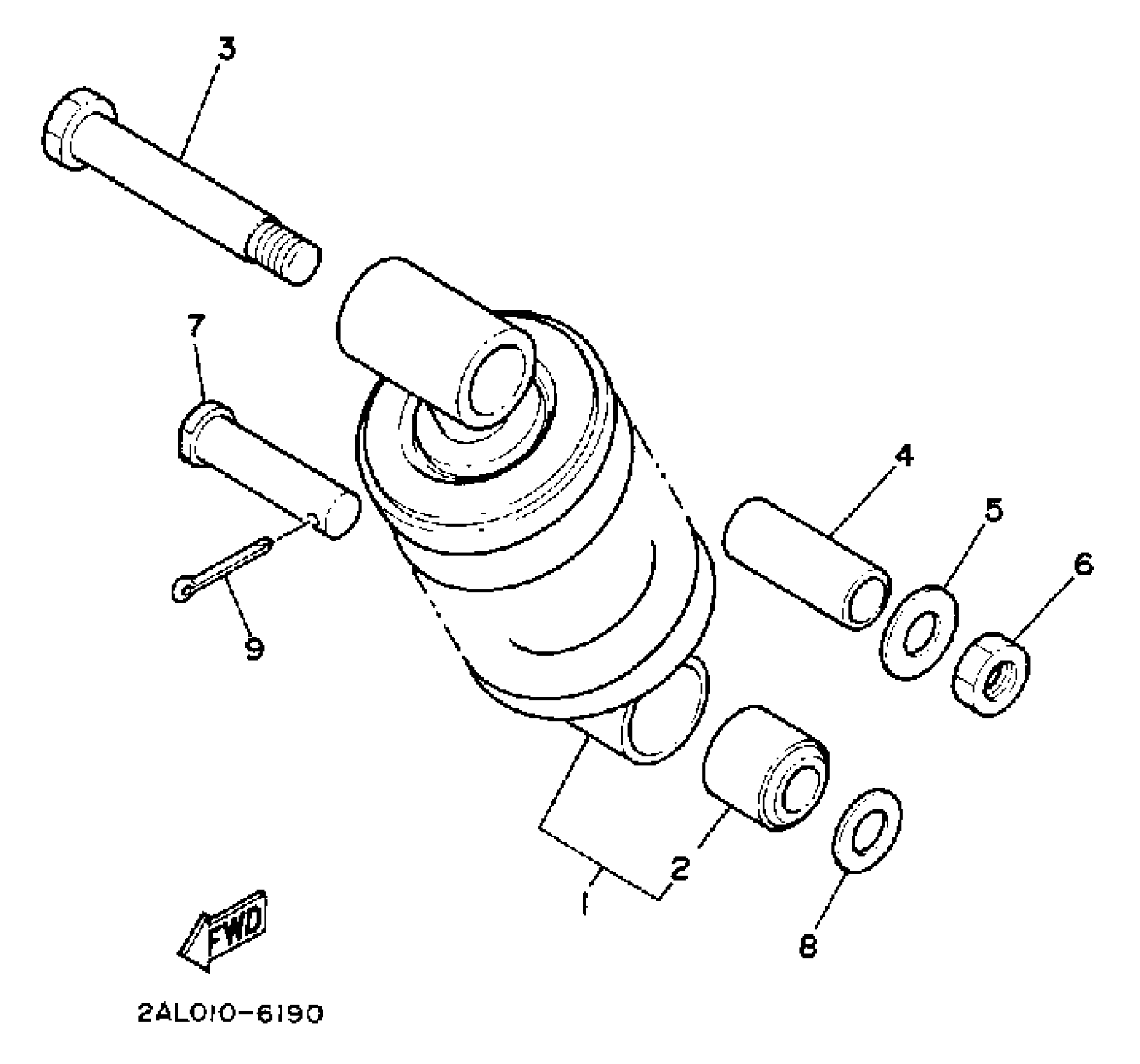 3

7

4

5

6

9

2

1

8

FWD

2AL010-6190