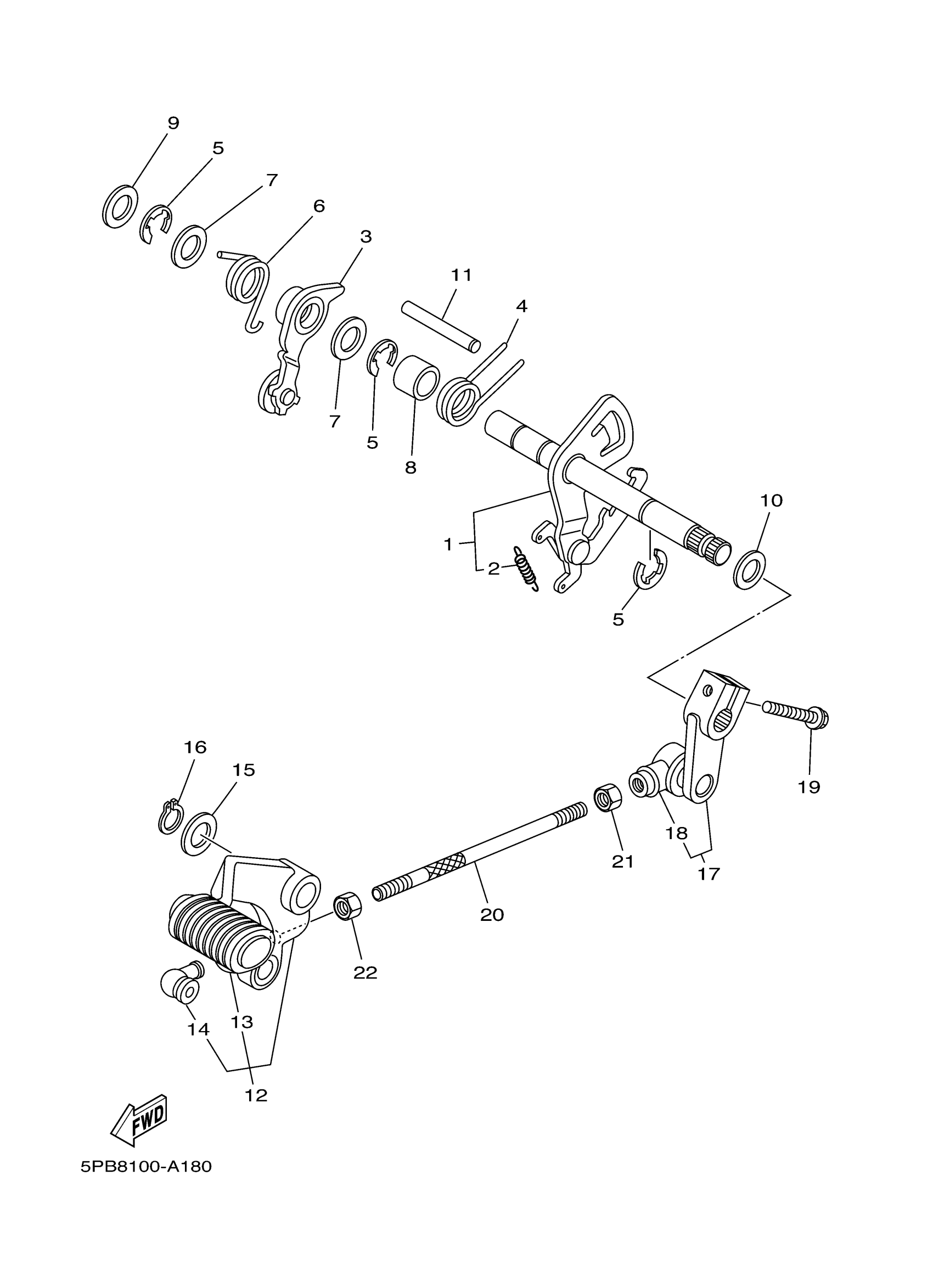 9
5
7
6
3
11
4
7
5
8
10
1
2
5
16
15
19
18
21
17
20
22
14
13
12
FWD
5PB8100-A180