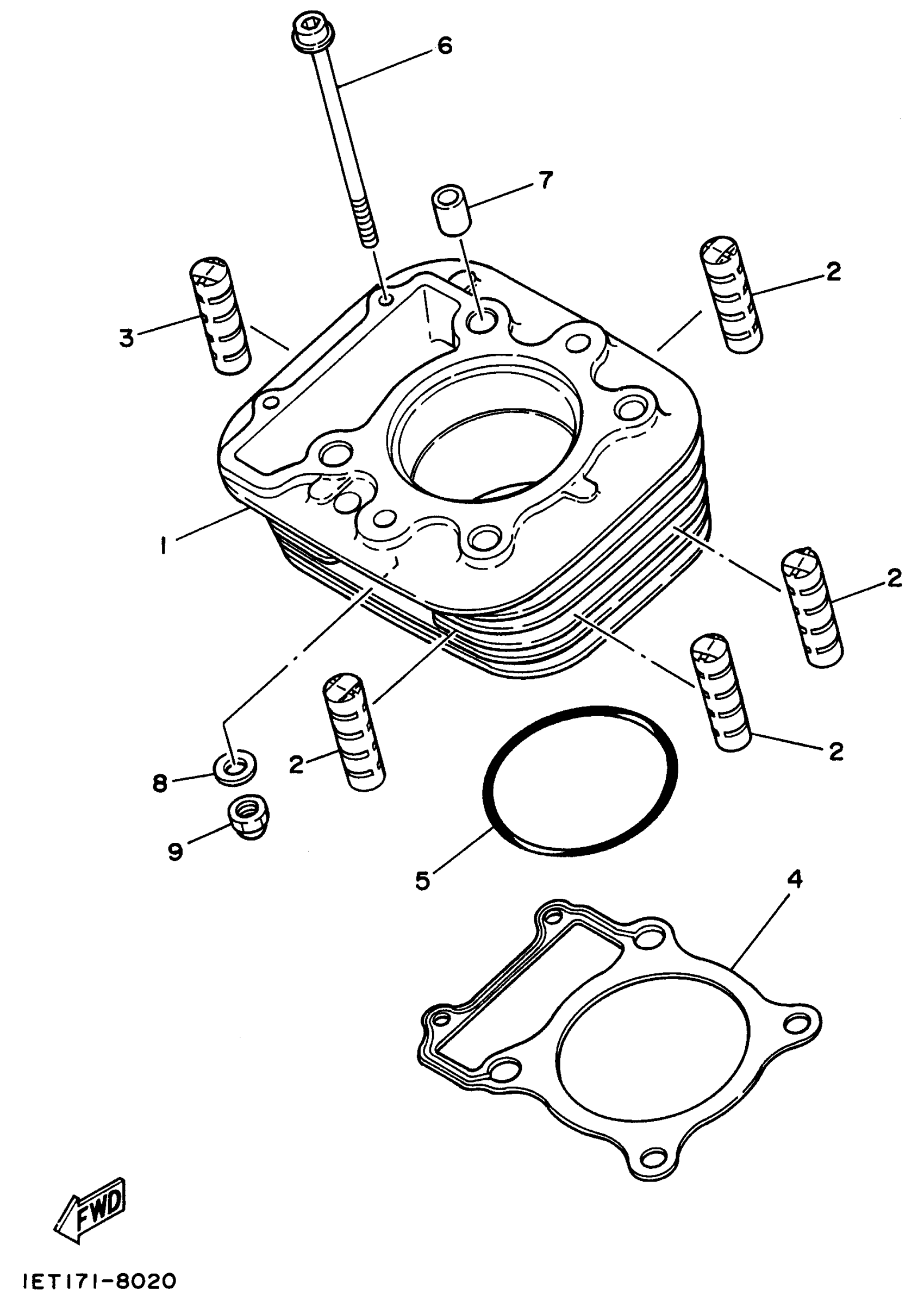 6
7
2
3
1
2
2
2
8
9
5
4
FWD
IET171-8020