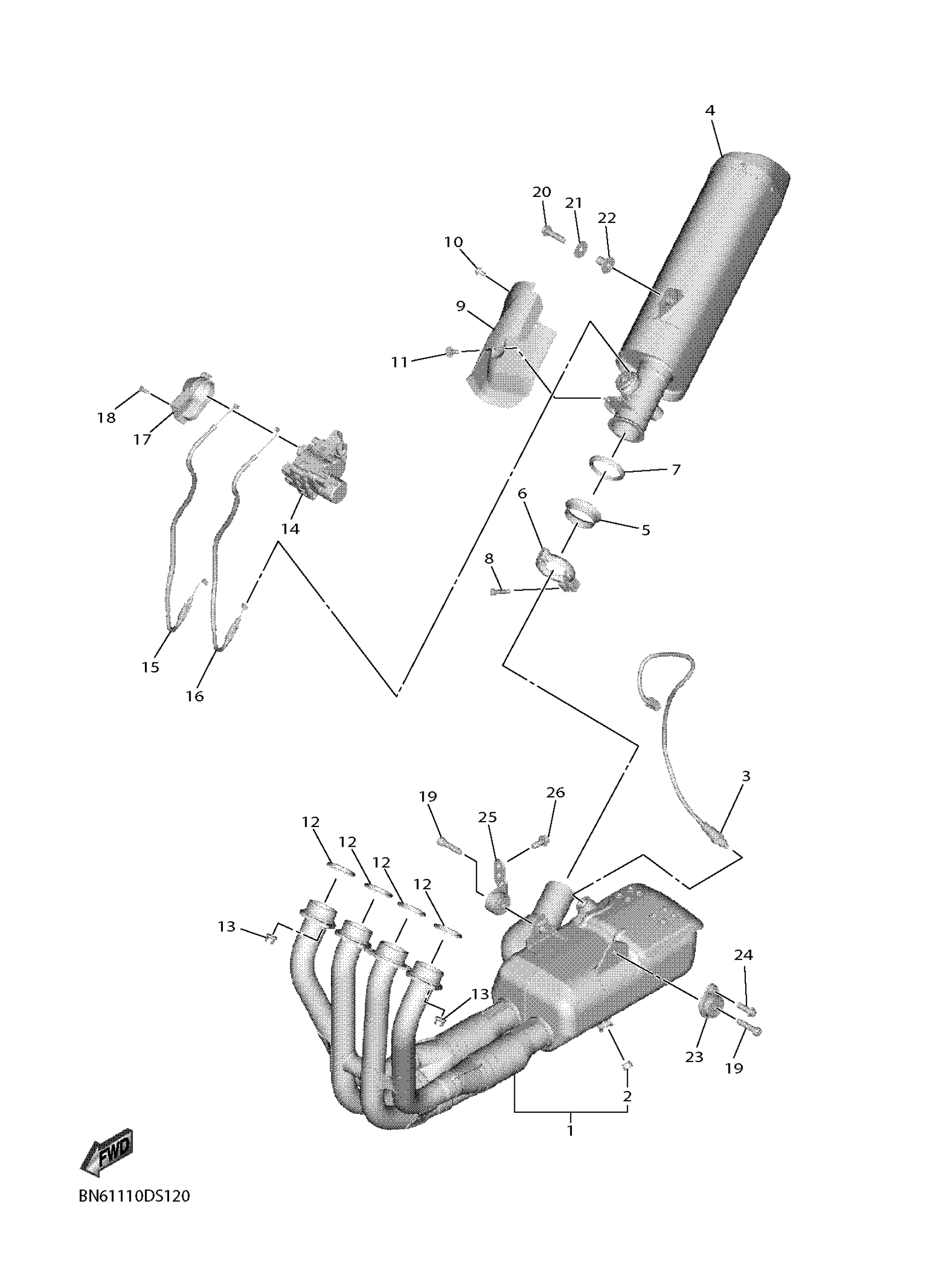 4
20
21
22
10
9
11
18
17
14
7
6
5
8
15
16
3
19
26
25
12
12
12
12
13
13
24
23
19
2
1
FWD
BN61110DS120