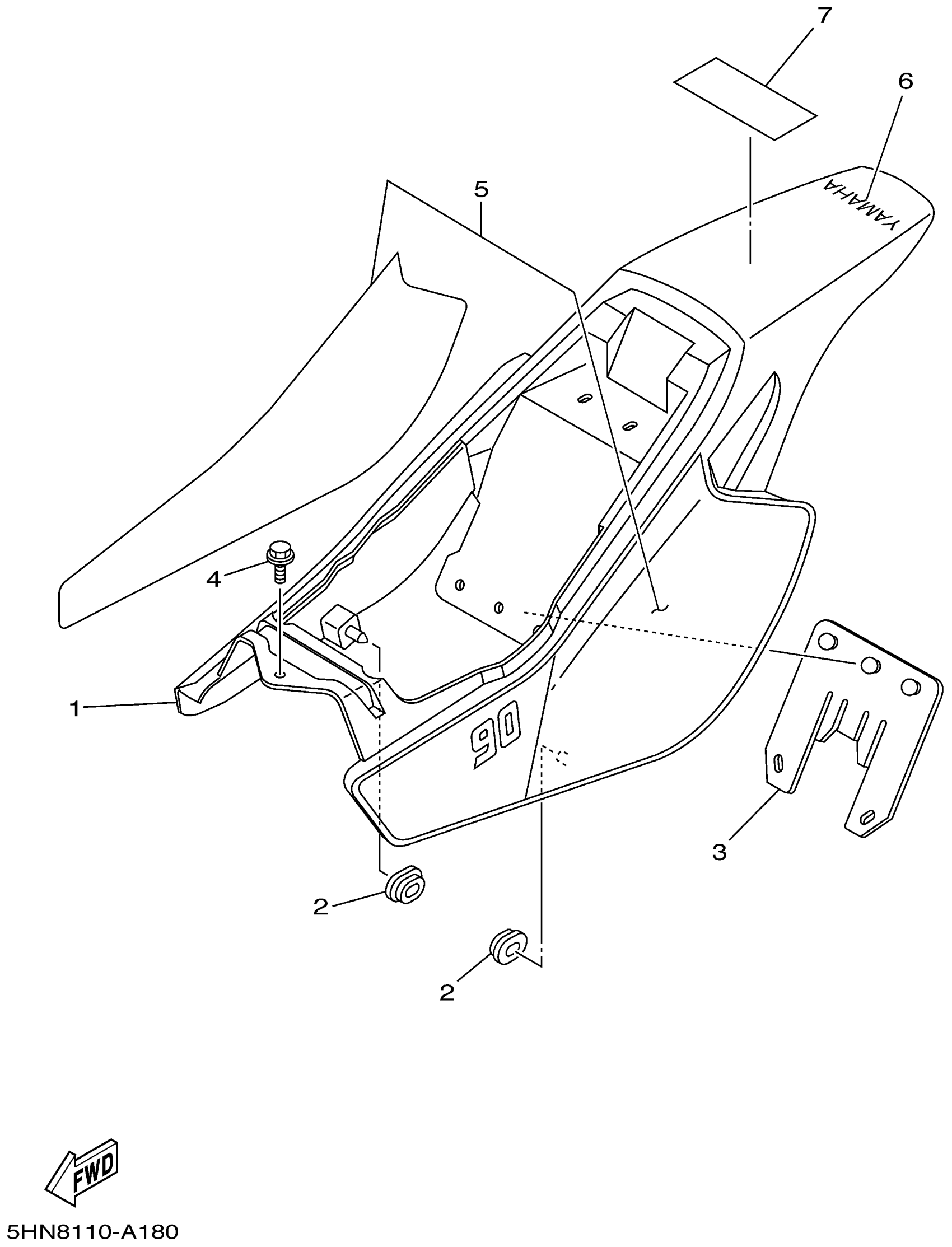 7
6
YAMAHA
5
4
1
90
3
2
2
FWD
5HN8110-A180