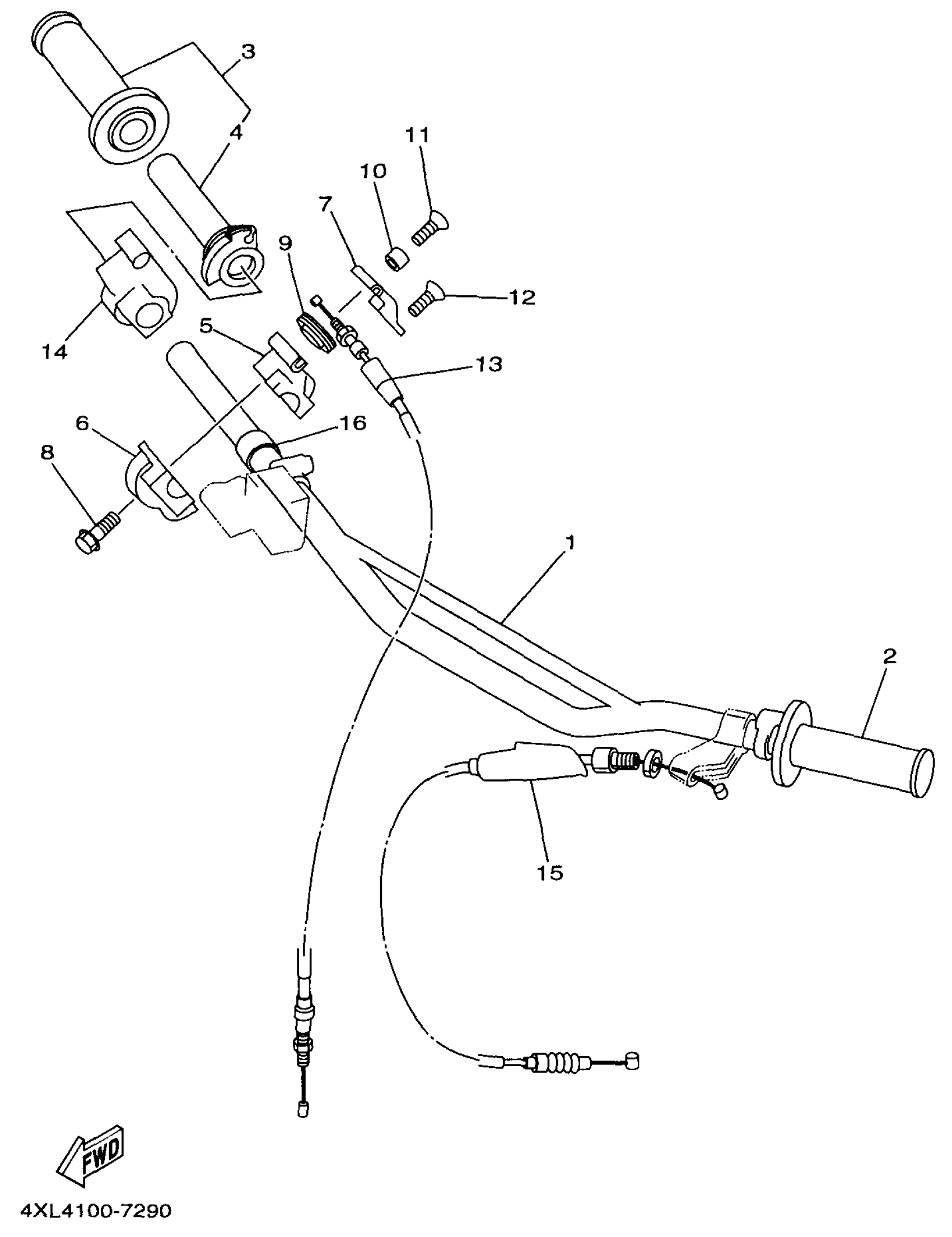 3
4
11
10
7
9
12
14
5
13
6
16
8
1
2
15
FWD
4XL4100-7290