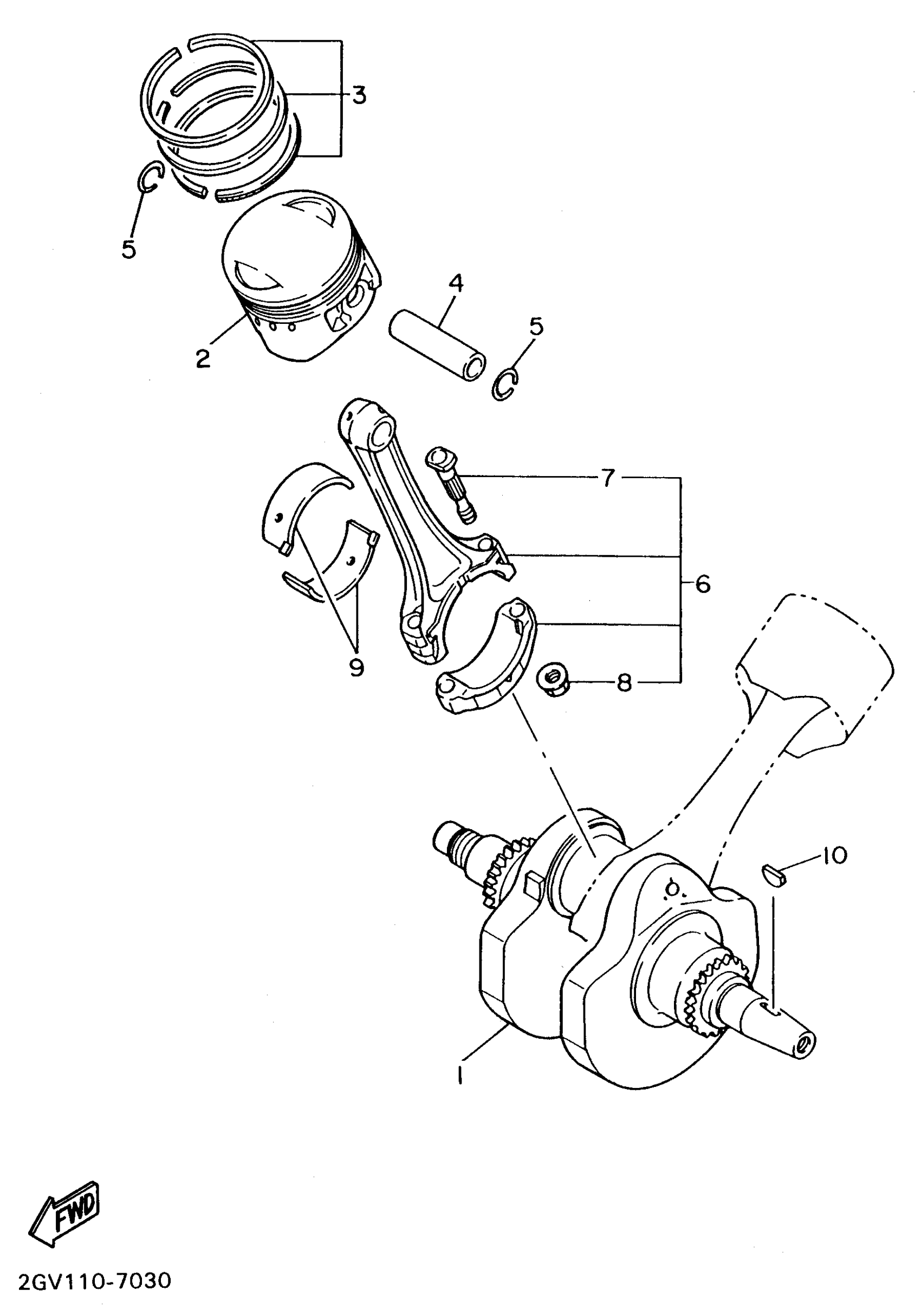 3
5
4
5
2
7
6
9
8
10
1
FWD
2GV110-7030