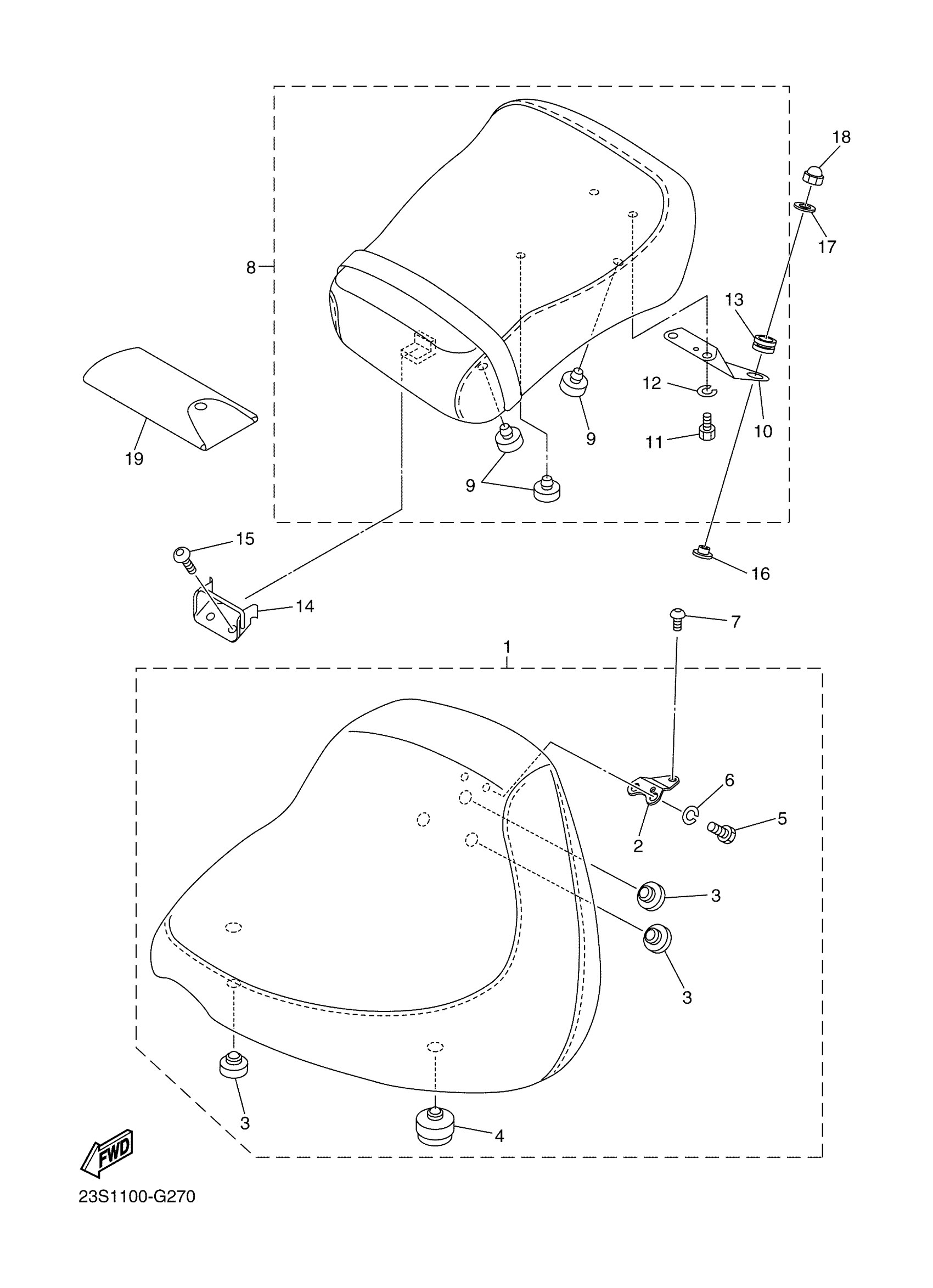 18
17
8
13
12
10
11
9
19
9
15
16
14
7
1
6
5
2
3
3
3
4
FWD
23S1100-G270