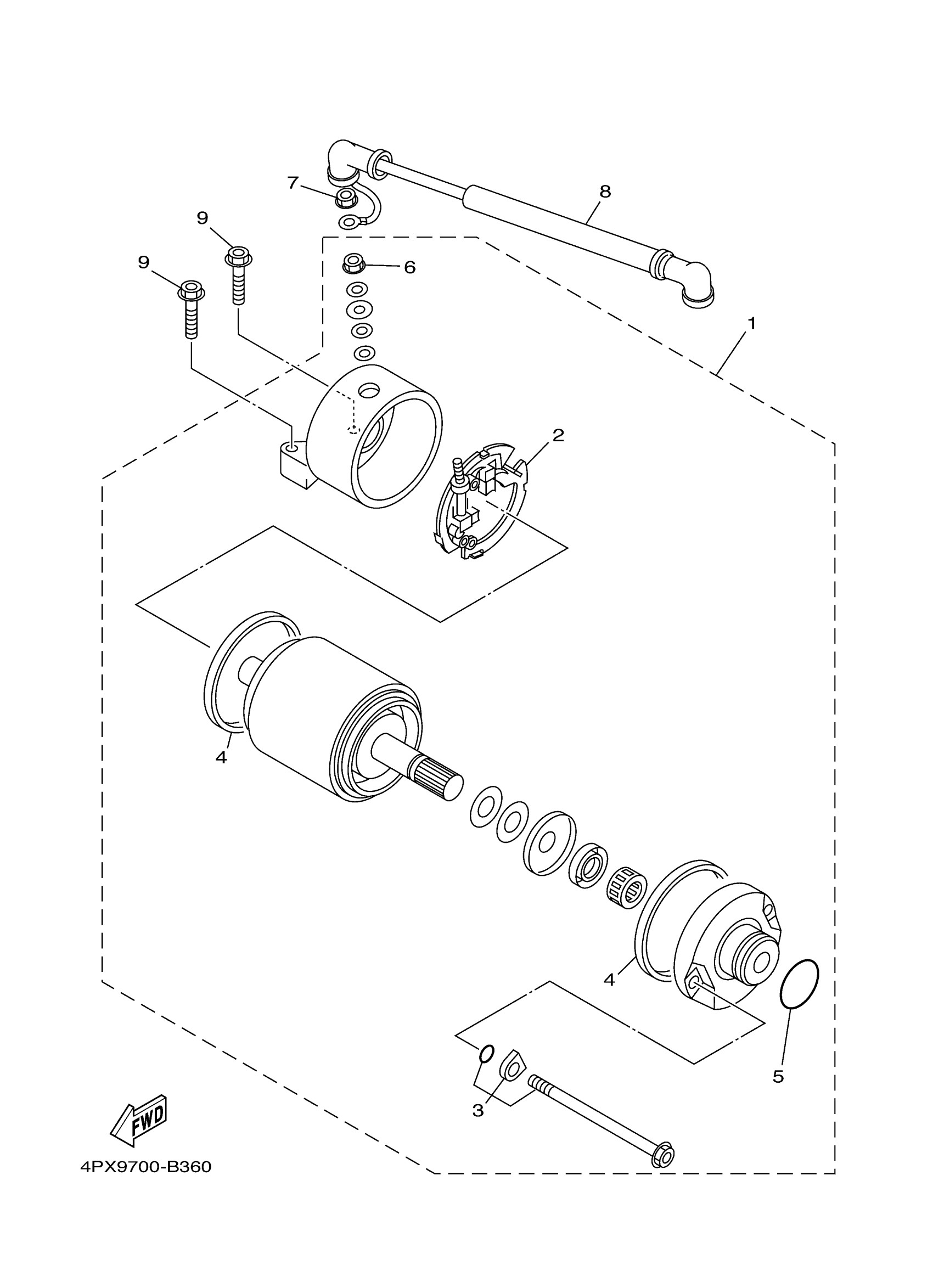 7
8
9
9
6
1
2
4
4
5
3
FWD
4PX9700-B360