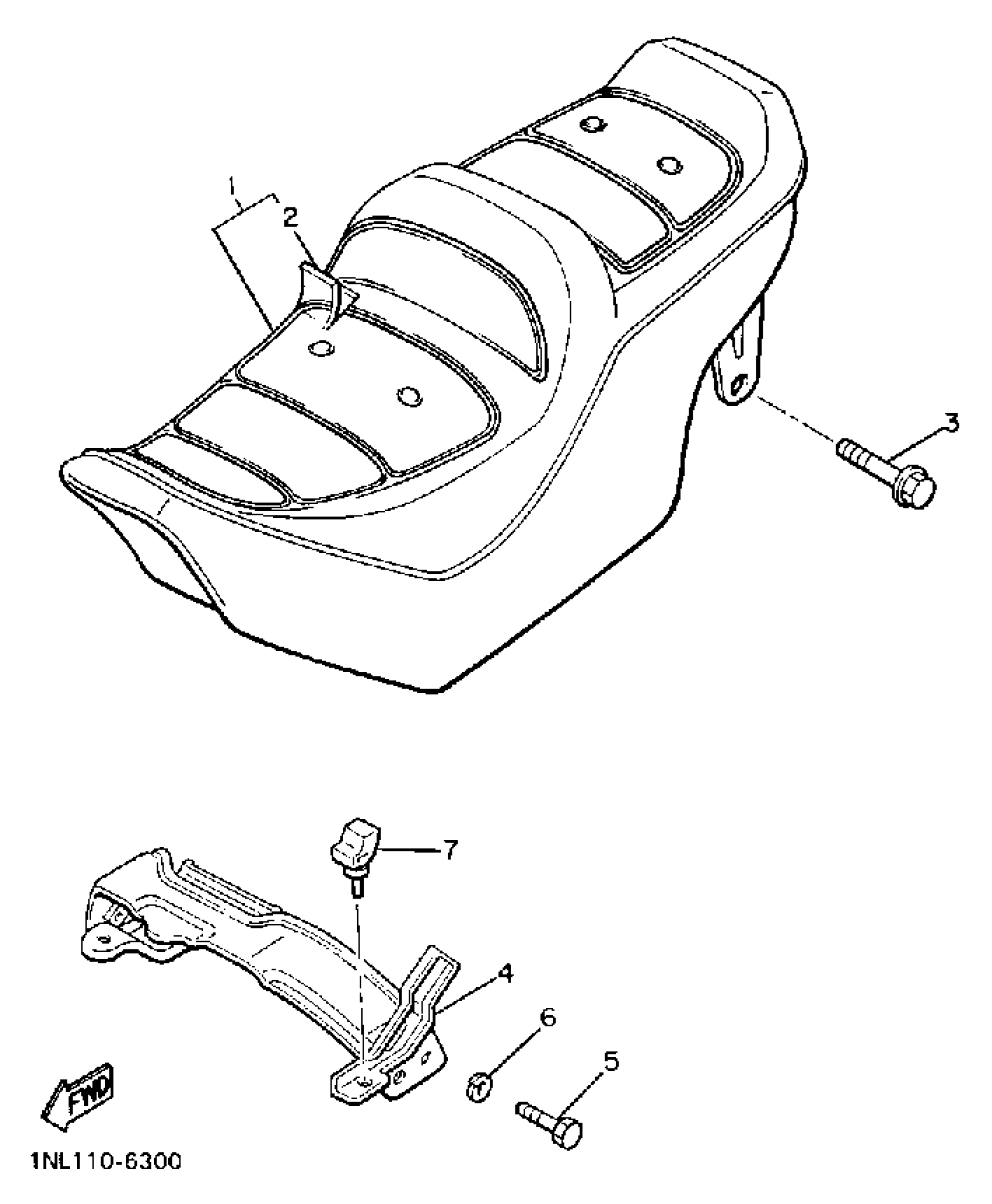 1
2
3
7
4
6
5
FWD
1NL110-6300