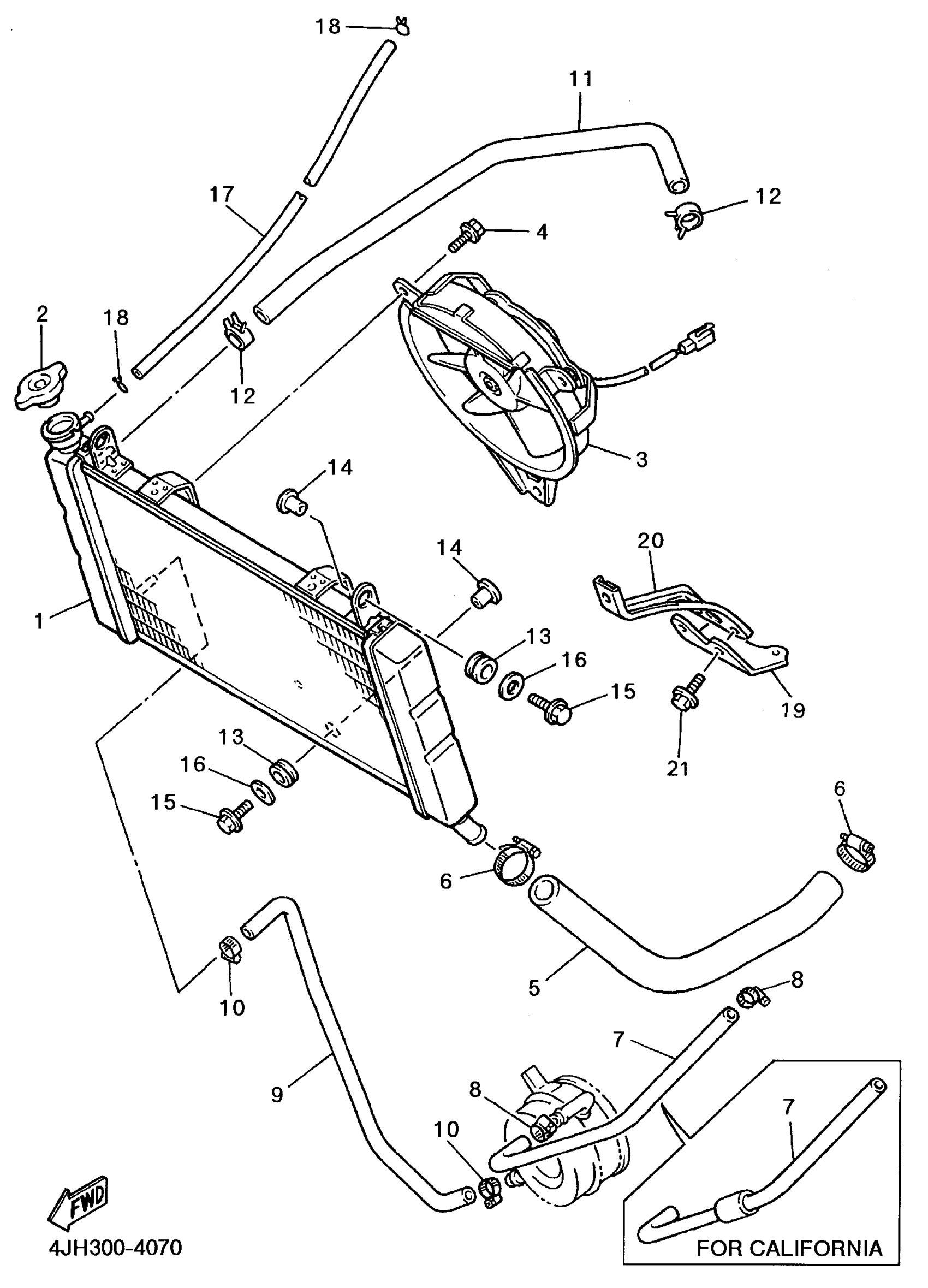 18
11
17
12
4
2
18
12
3
14
14
20
1
13
16
15
19
21
13
16
15
6
6
5
10
8
7
9
8
7
10
FWD
4JH300-4070
FOR CALIFORNIA