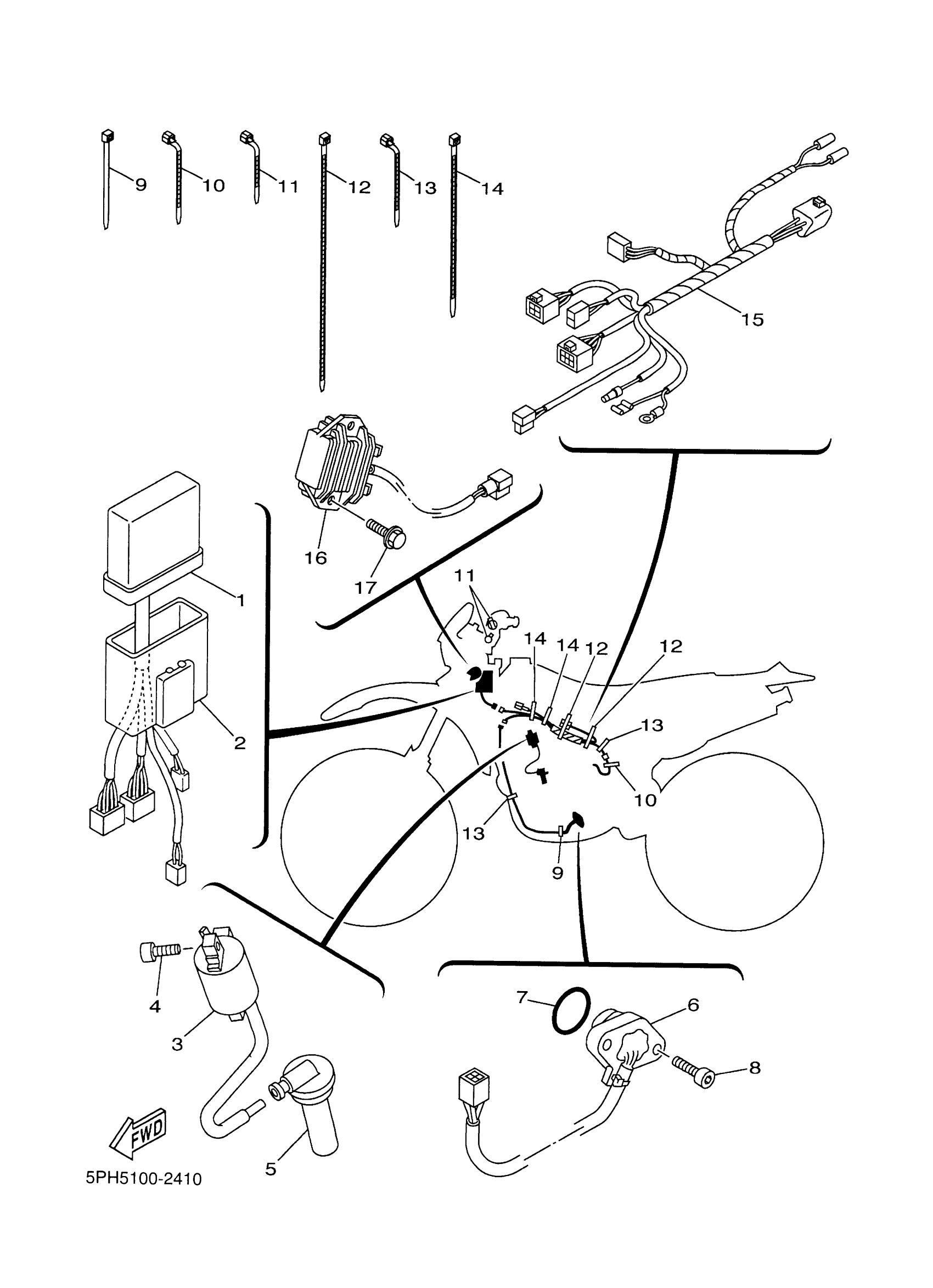 9
10
11
12
13
14
15
16
17
1
2
11
14
14
12
12
13
10
13
9
4
3
5
7
6
8
FWD
5PH5100-2410