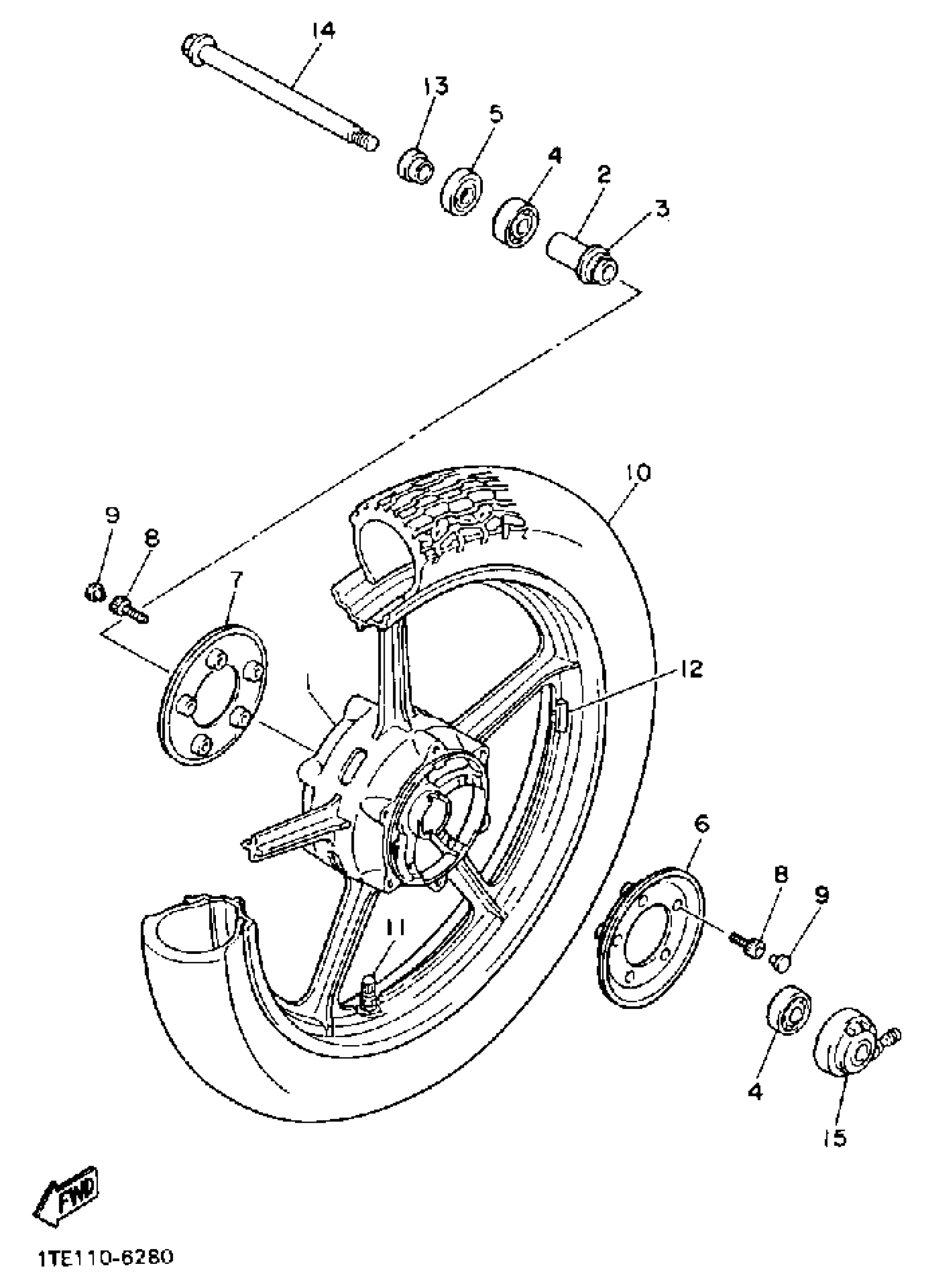 14
13
5
4
2
3
10
9
8
7
12
1
6
8
9
11
4
15
FWD
1TE110-6280