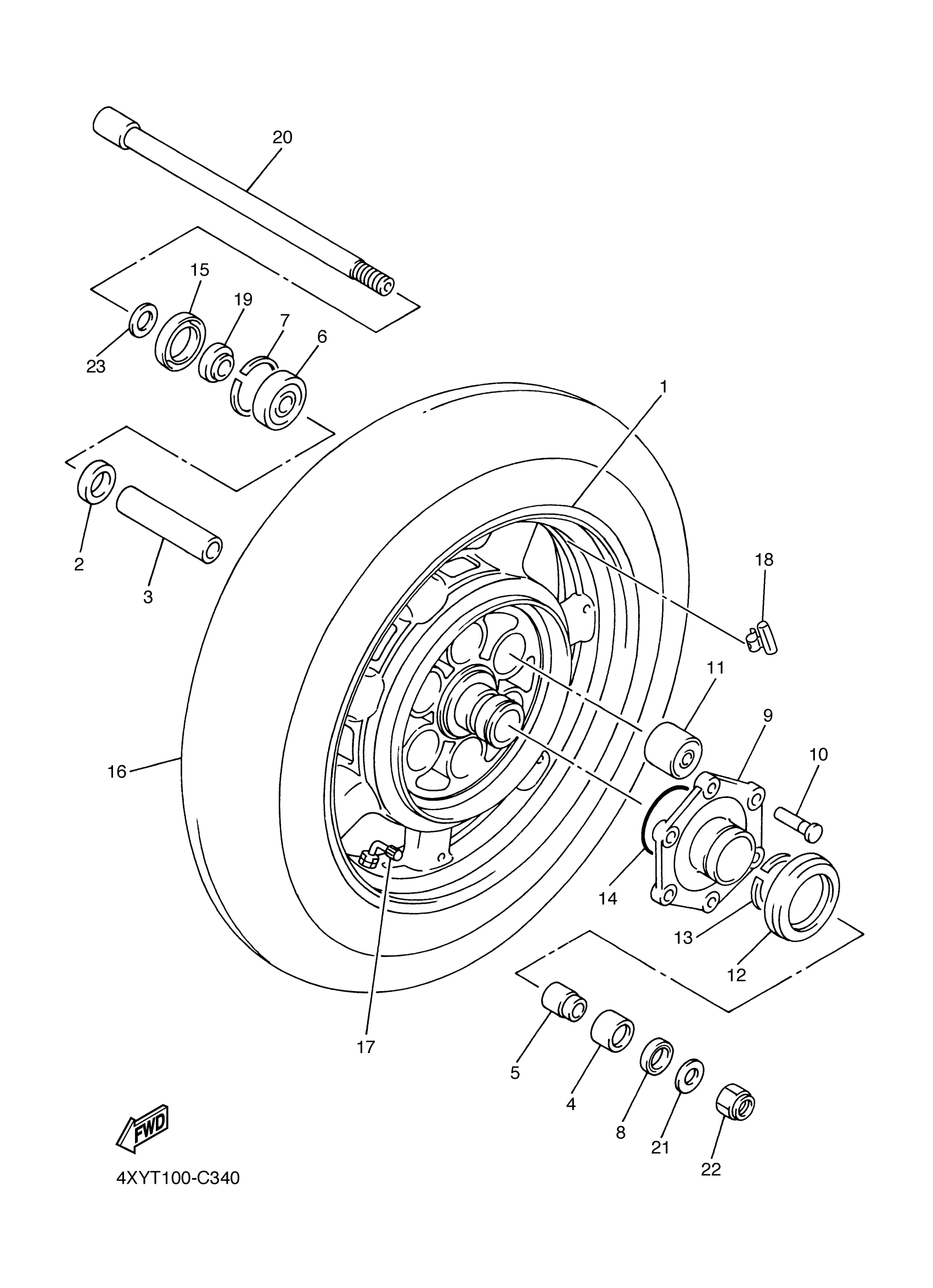 20
15
19
7
6
23
1
2
3
18
11
9
10
16
14
13
12
17
5
4
8
21
22
FWD
4XYT100-C340