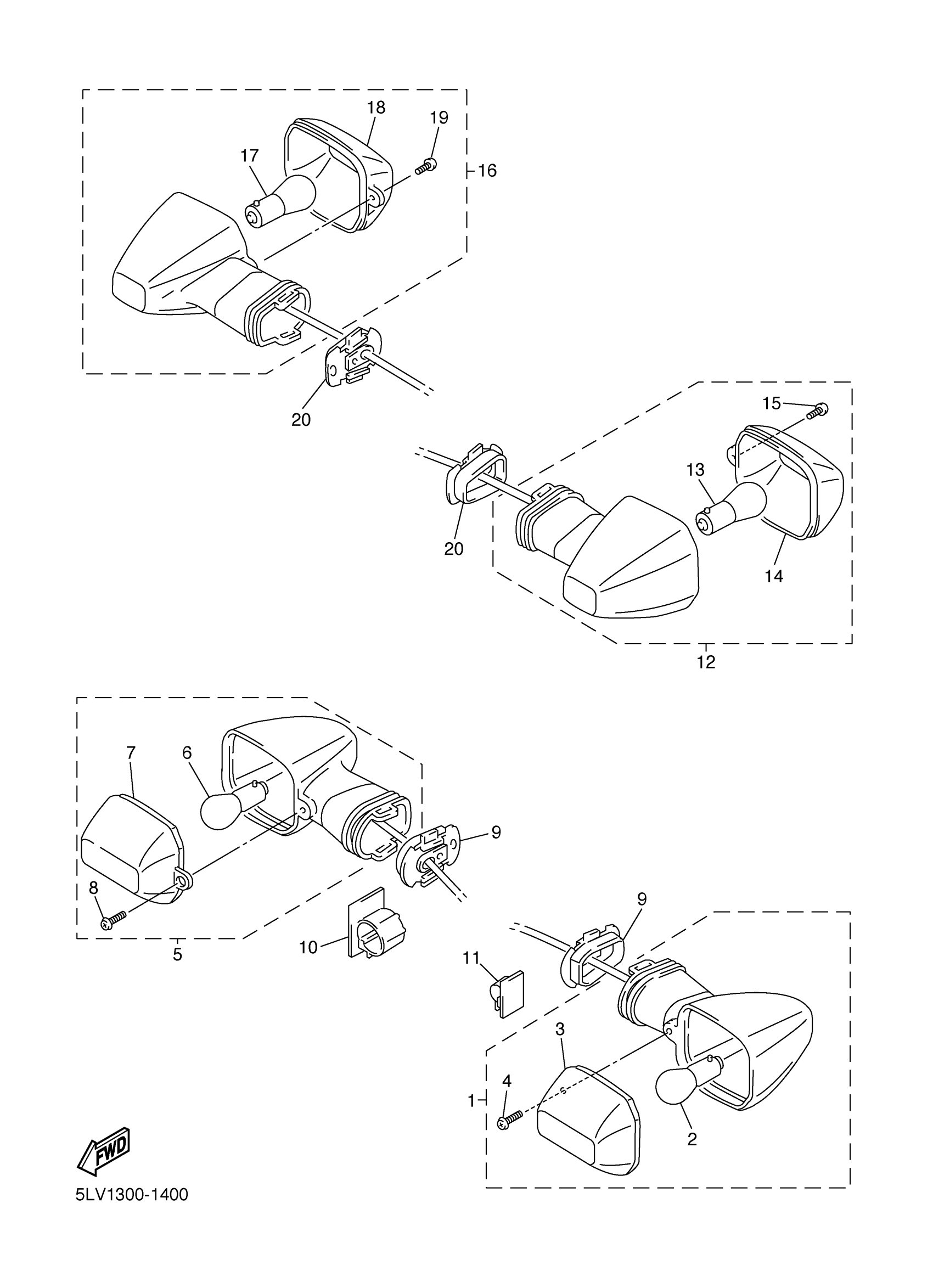 18
19
17
16
20
15
13
20
14
12
7
6
9
8
5
10
9
11
3
4
1
2
FWD
5LV1300-1400