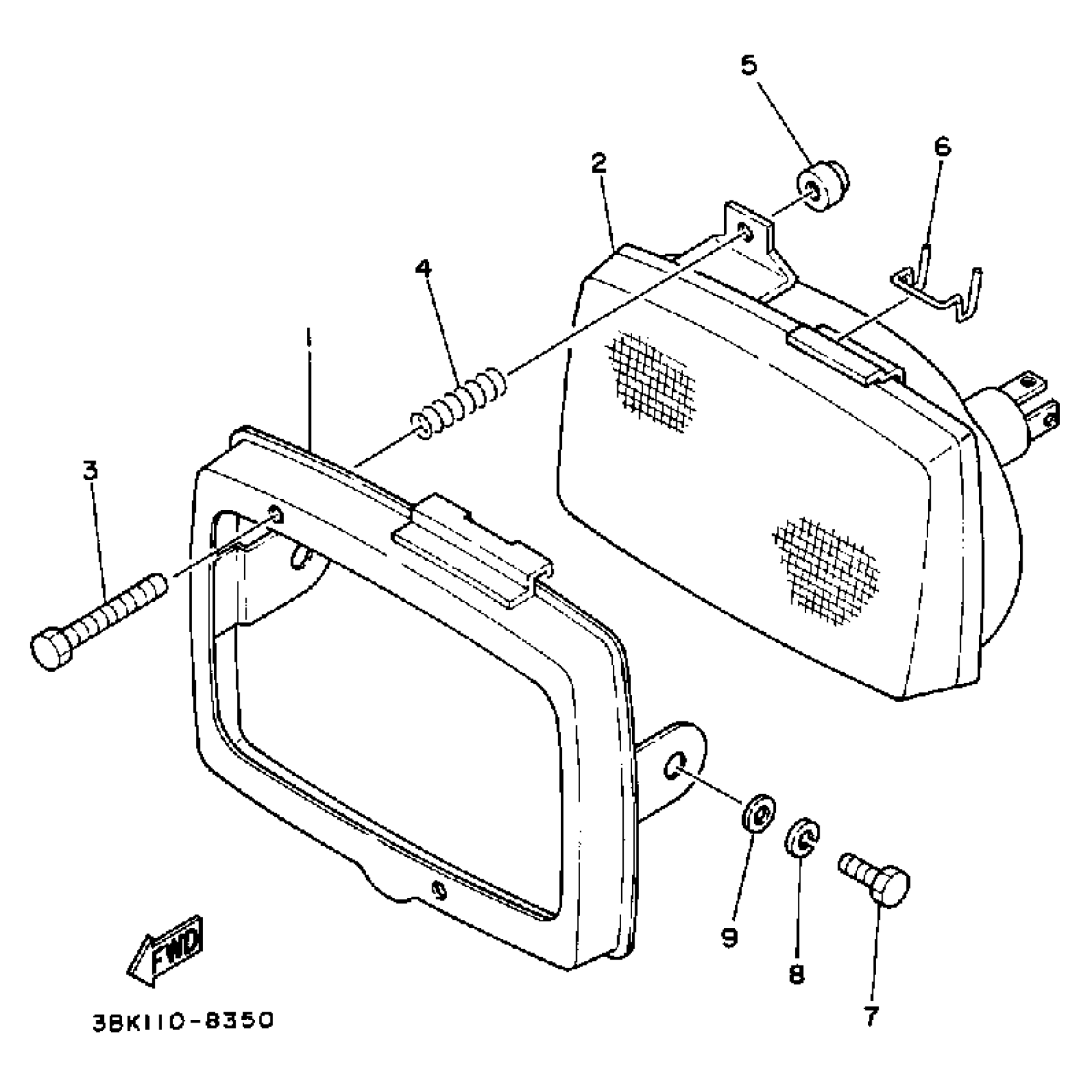 5
6
2
4
1
3
9
8
7
FWD
3BK110-8350