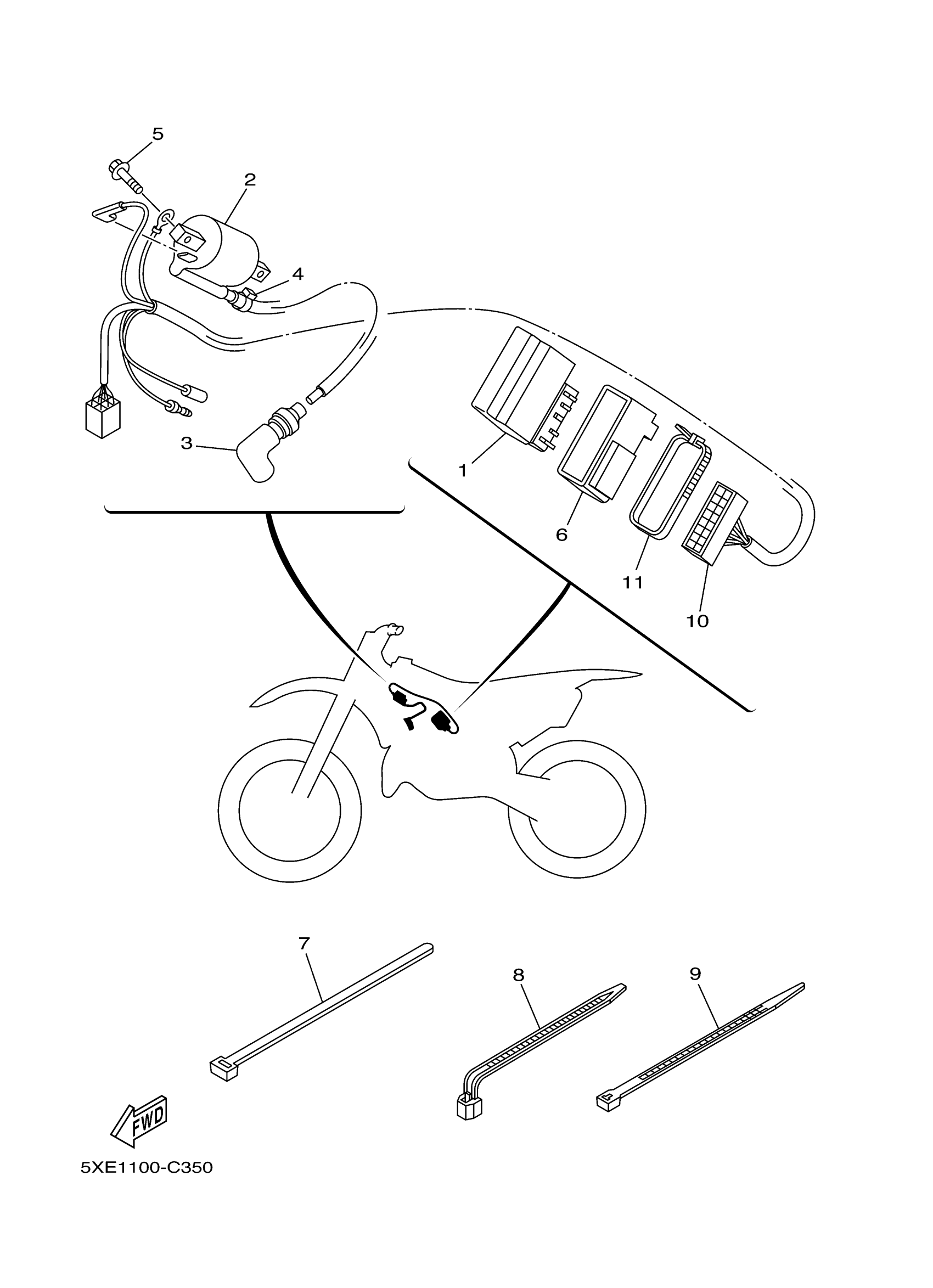 5
2
4
3
1
6
11
10
7
8
9
FWD
5XE1100-C350