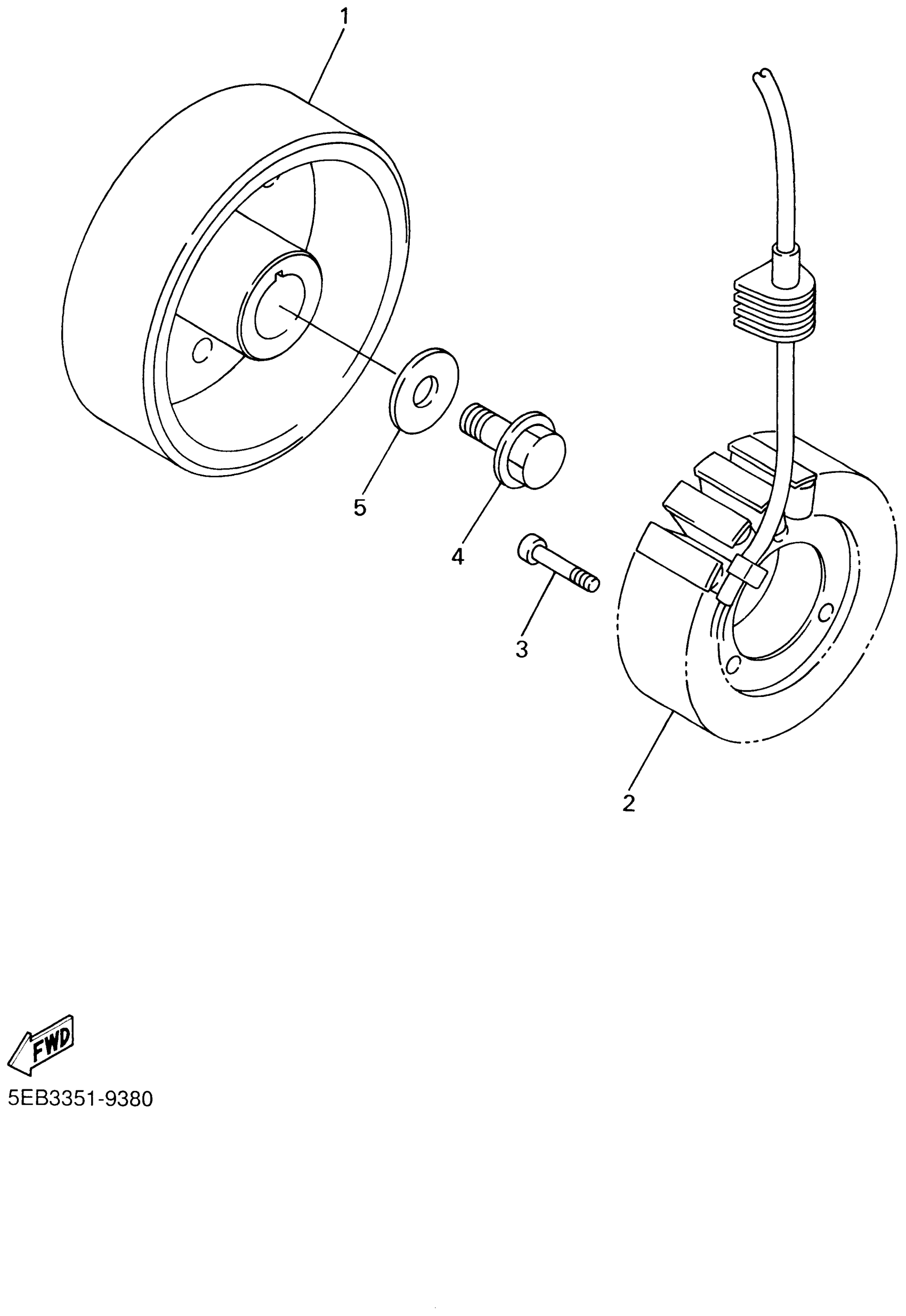 1

5

4

3

2

FWD

5EB3351-9380