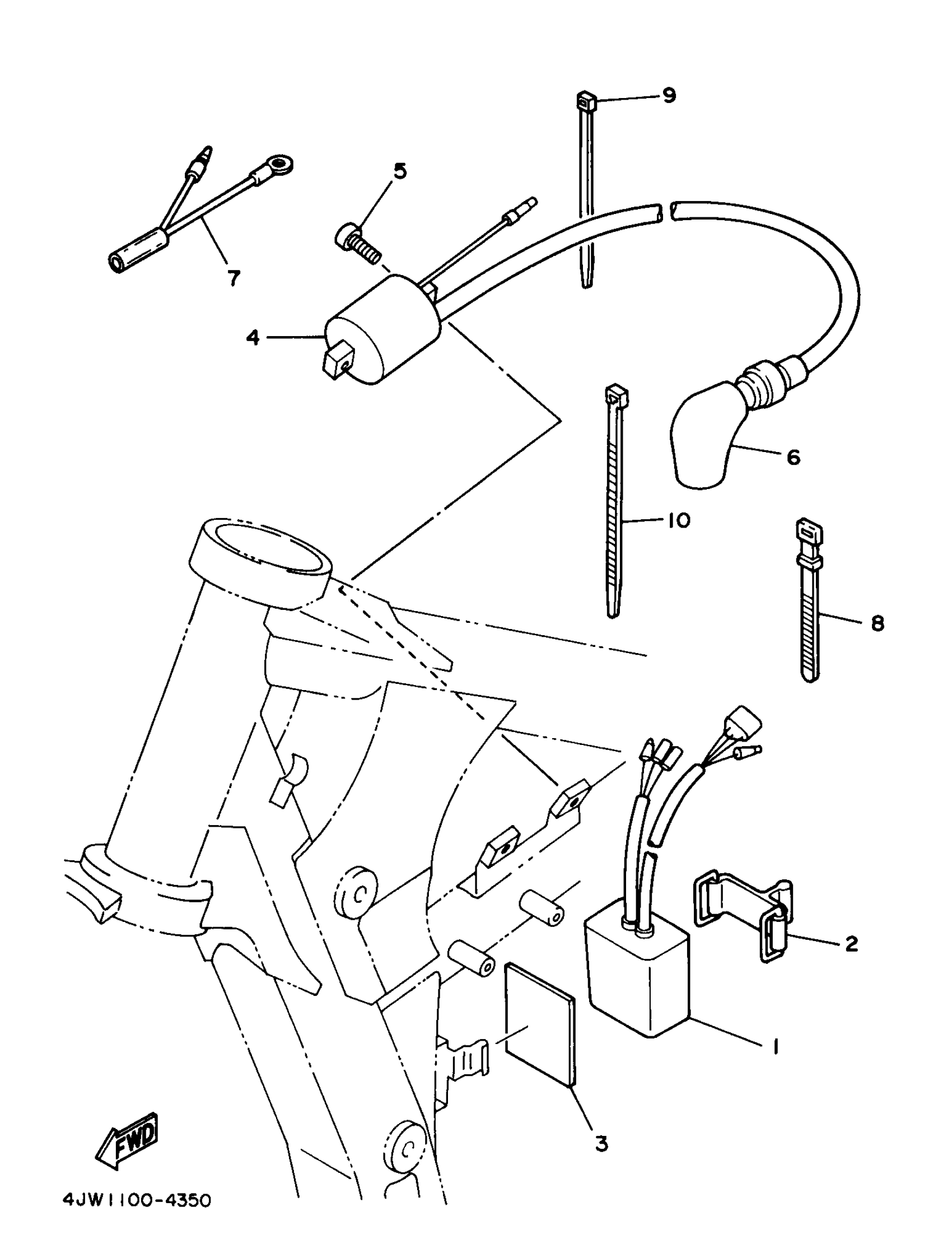 9

5

7

4

6

10

8

2

1

3

FWD

4JW1100-4350