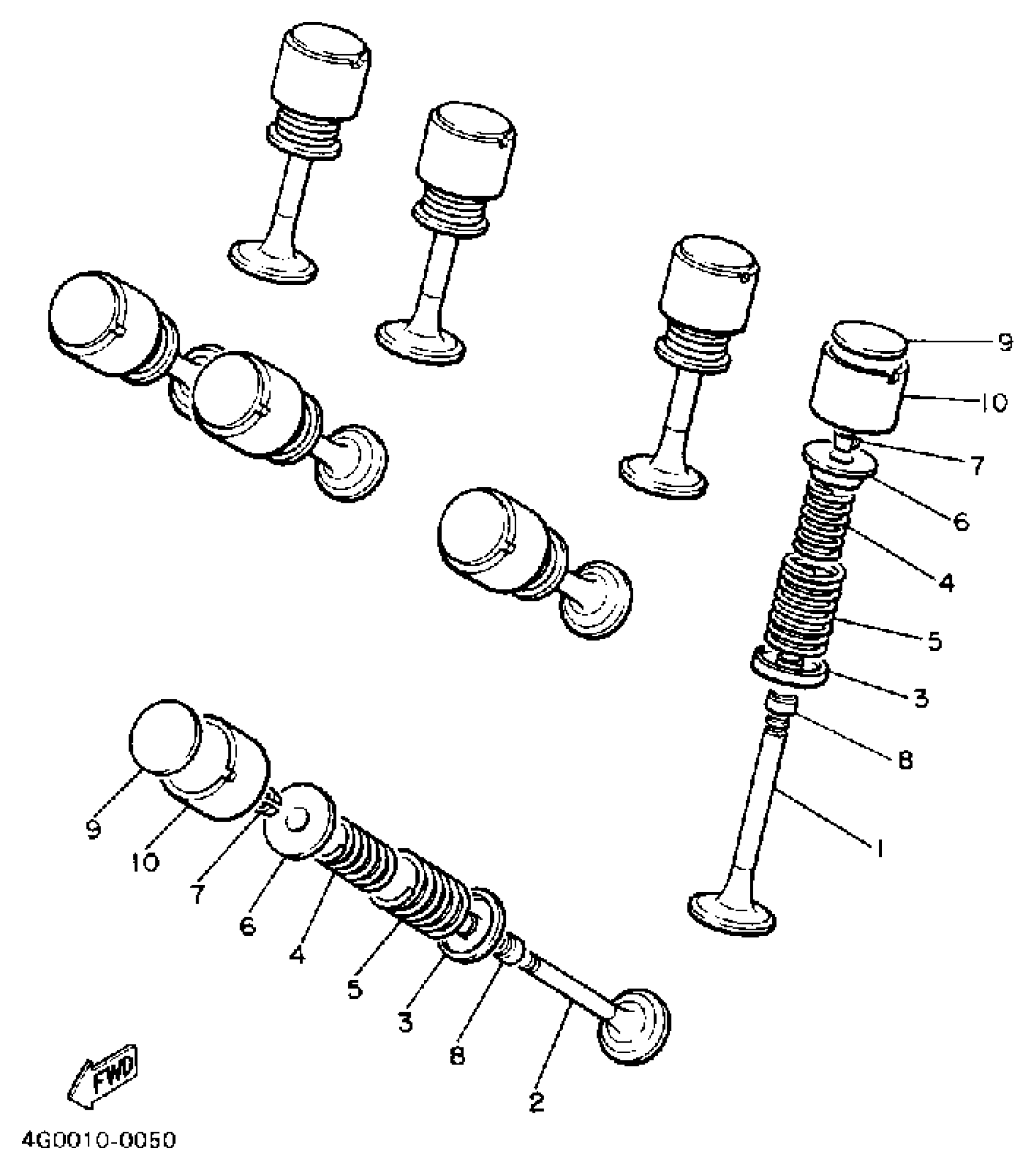 9
10
7
6
4
5
3
8
1

9
10
7
6
4
5
3
8
2

FWD

4G0010-0050