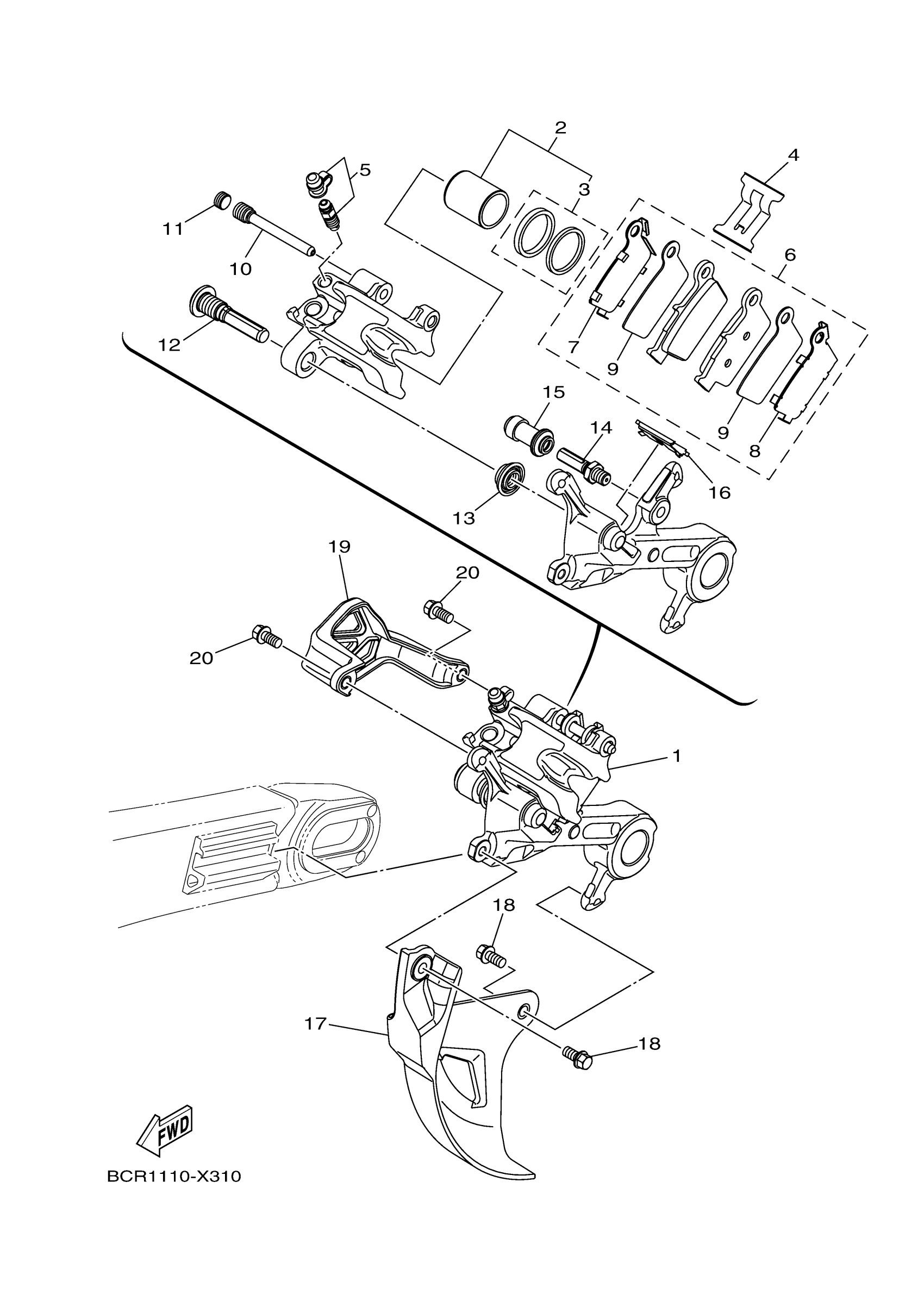 2
4
5
3
11
10
6
12
7
9
15
14
9
8
16
13
19
20
20
1
18
17
18
FWD
BCR1110-X310