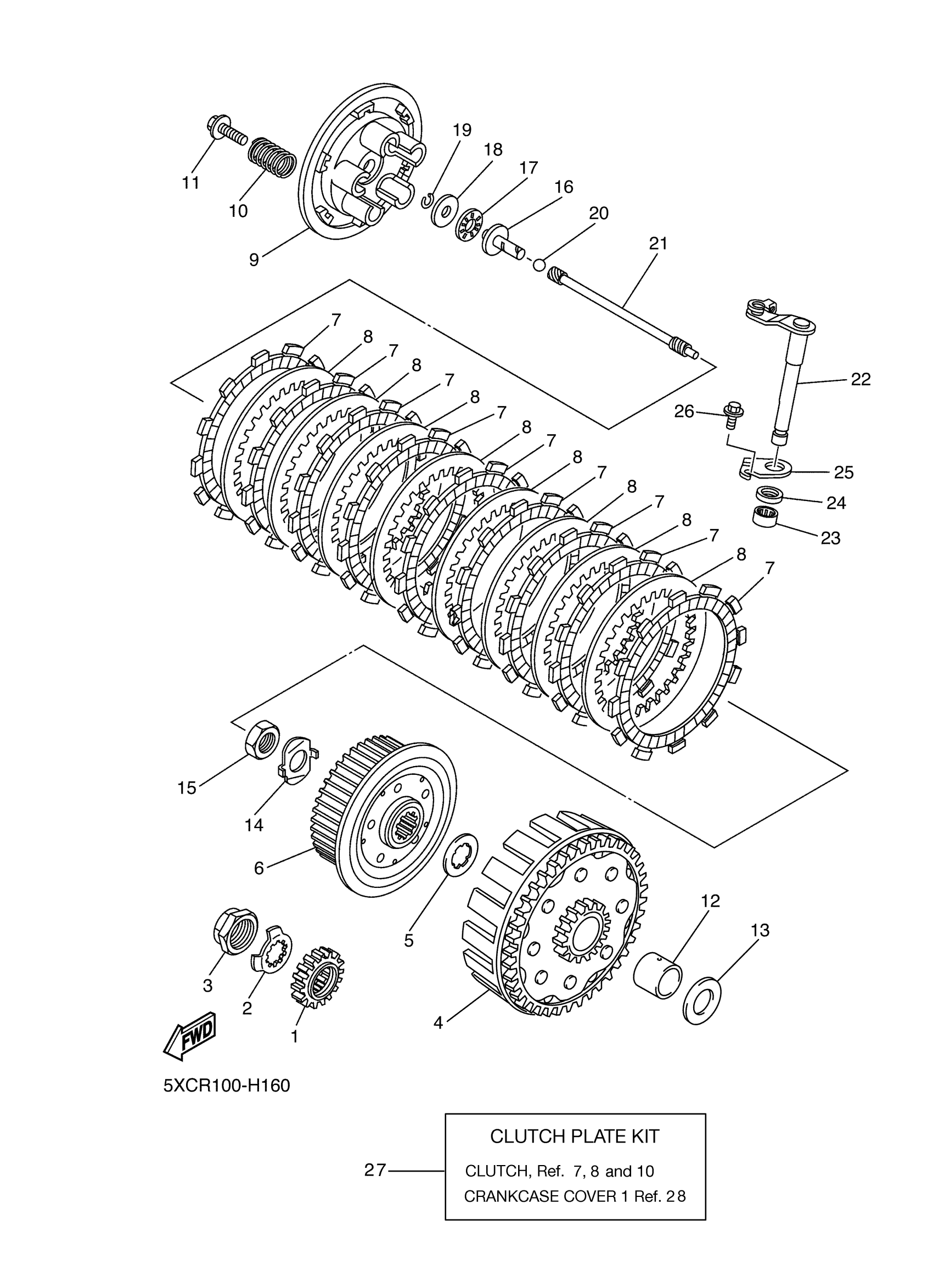 19
18
17
16
20
21
11
10
9
7
8
7
8
7
8
7
8
7
8
7
8
7
8
7
8
7
22
26
25
24
23
15
14
6
5
12
13
3
2
1
4
FWD
5XCR100-H160

CLUTCH PLATE KIT
27
CLUTCH, Ref. 7, 8 and 10
CRANKCASE COVER 1 Ref. 28