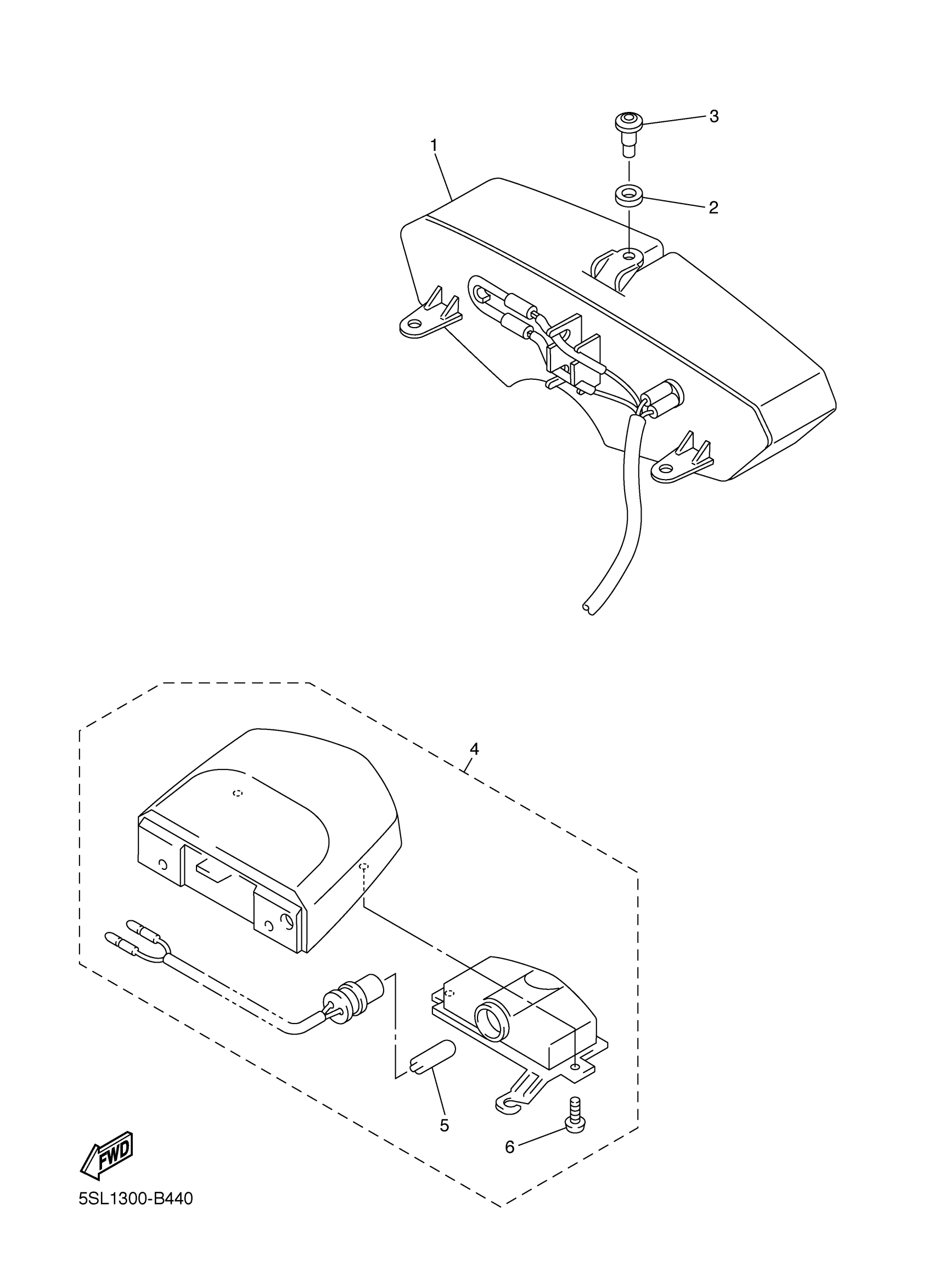 3
1
2
4
5
6
FWD
5SL1300-B440