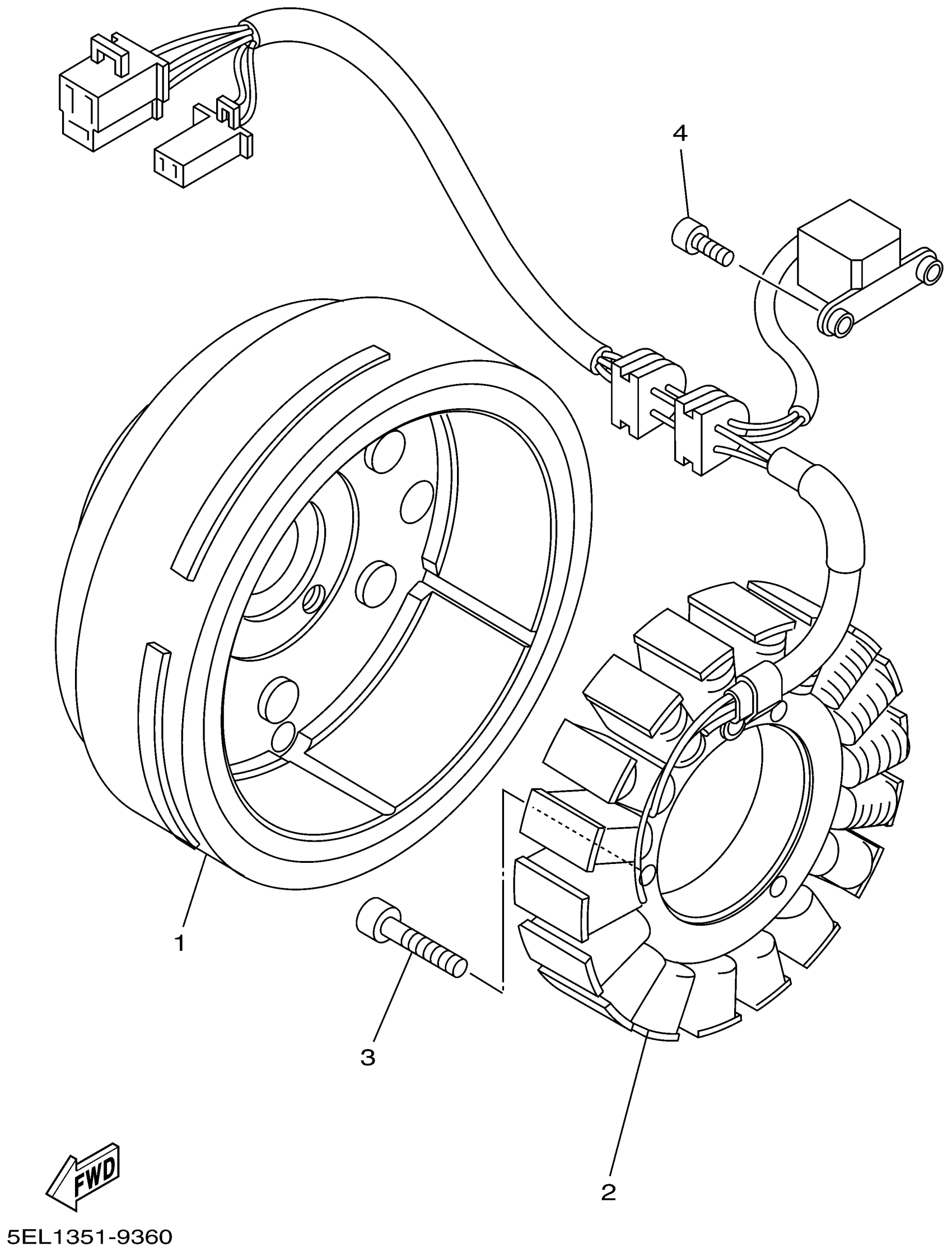 4

1

3

2

FWD

5EL1351-9360