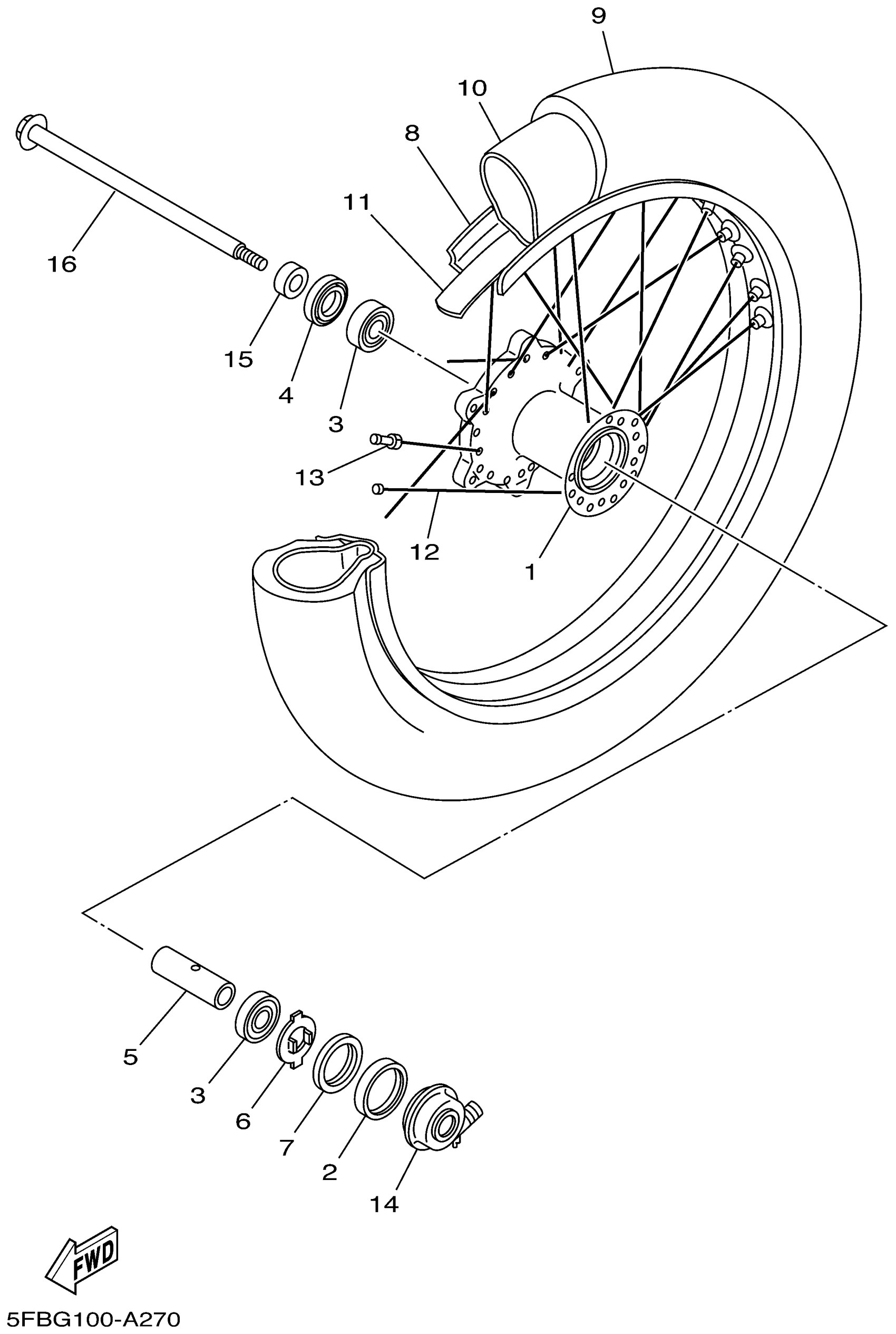 9
10
8
11
16
15
4
3
13
12
1
5
3
6
7
2
14
FWD
5FBG100-A270