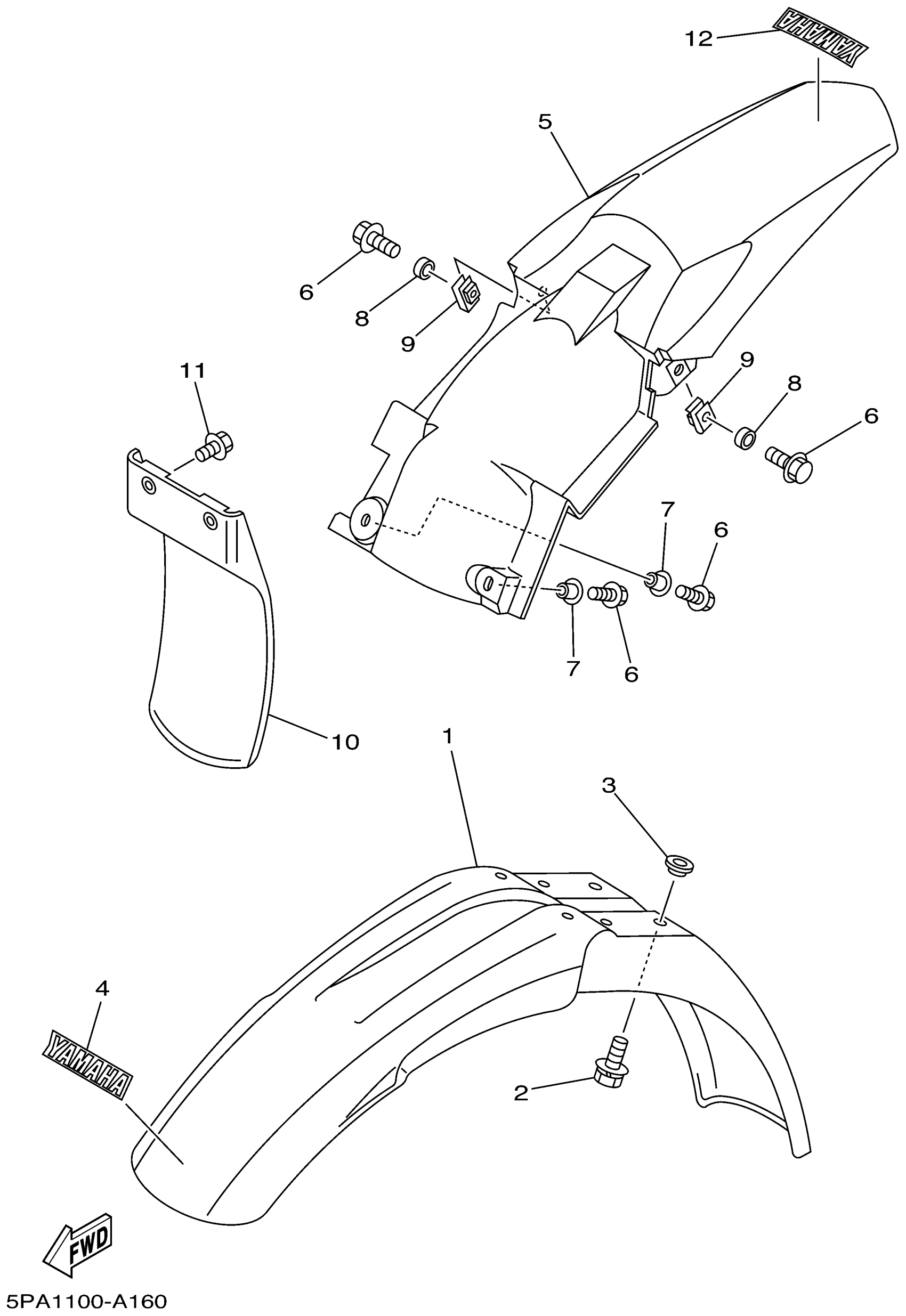 12
YAMAHA
5
6
8
9
11
9
8
6
7
6
7
6
10
1
3
4
YAMAHA
2
FWD
5PA1100-A160