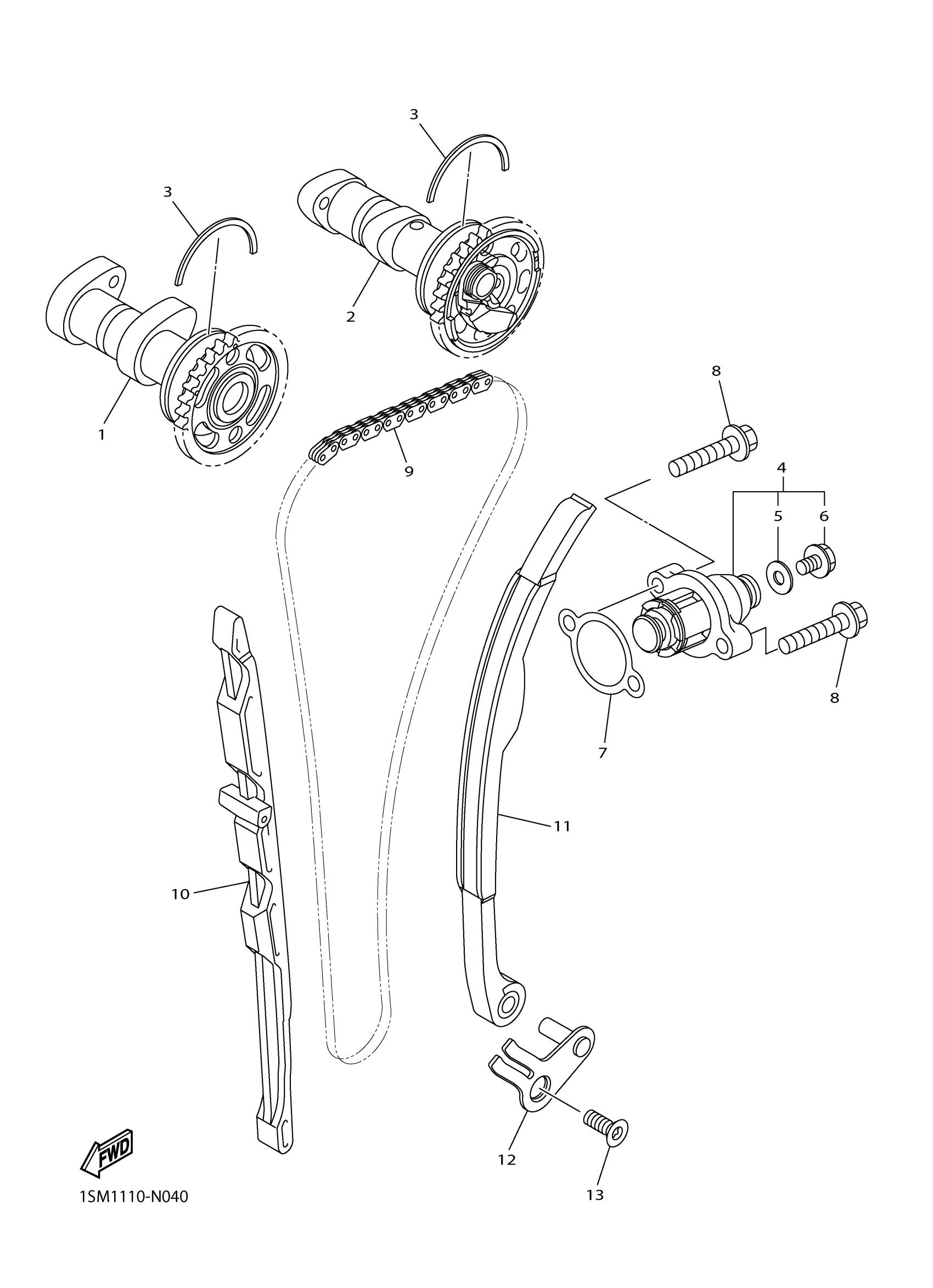 3

3

2

1

8

9

4

5

6

8

7

11

10

12

13

FWD

1SM1110-N040