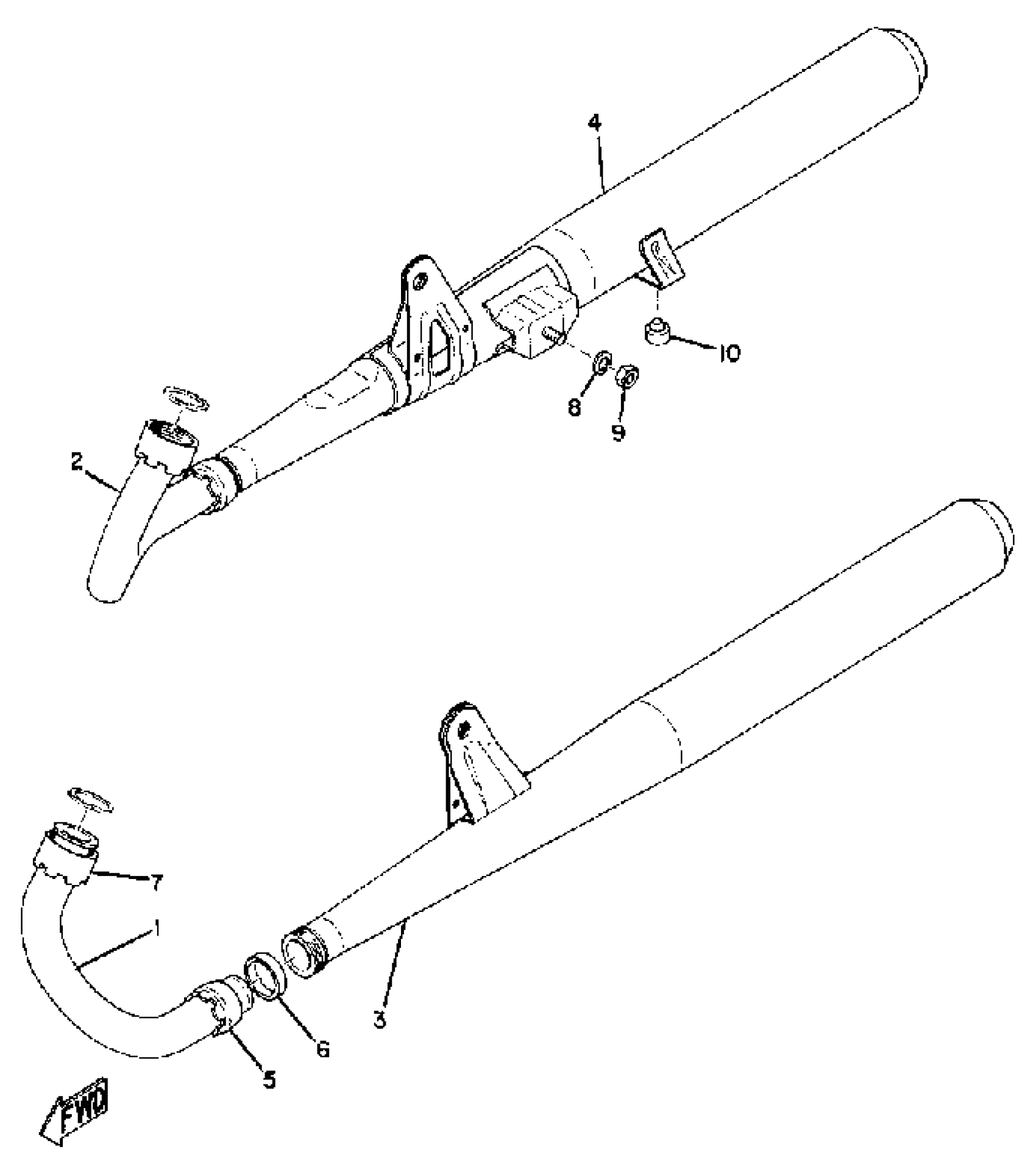 4
10
8
9
2
7
1
3
6
5
FWD