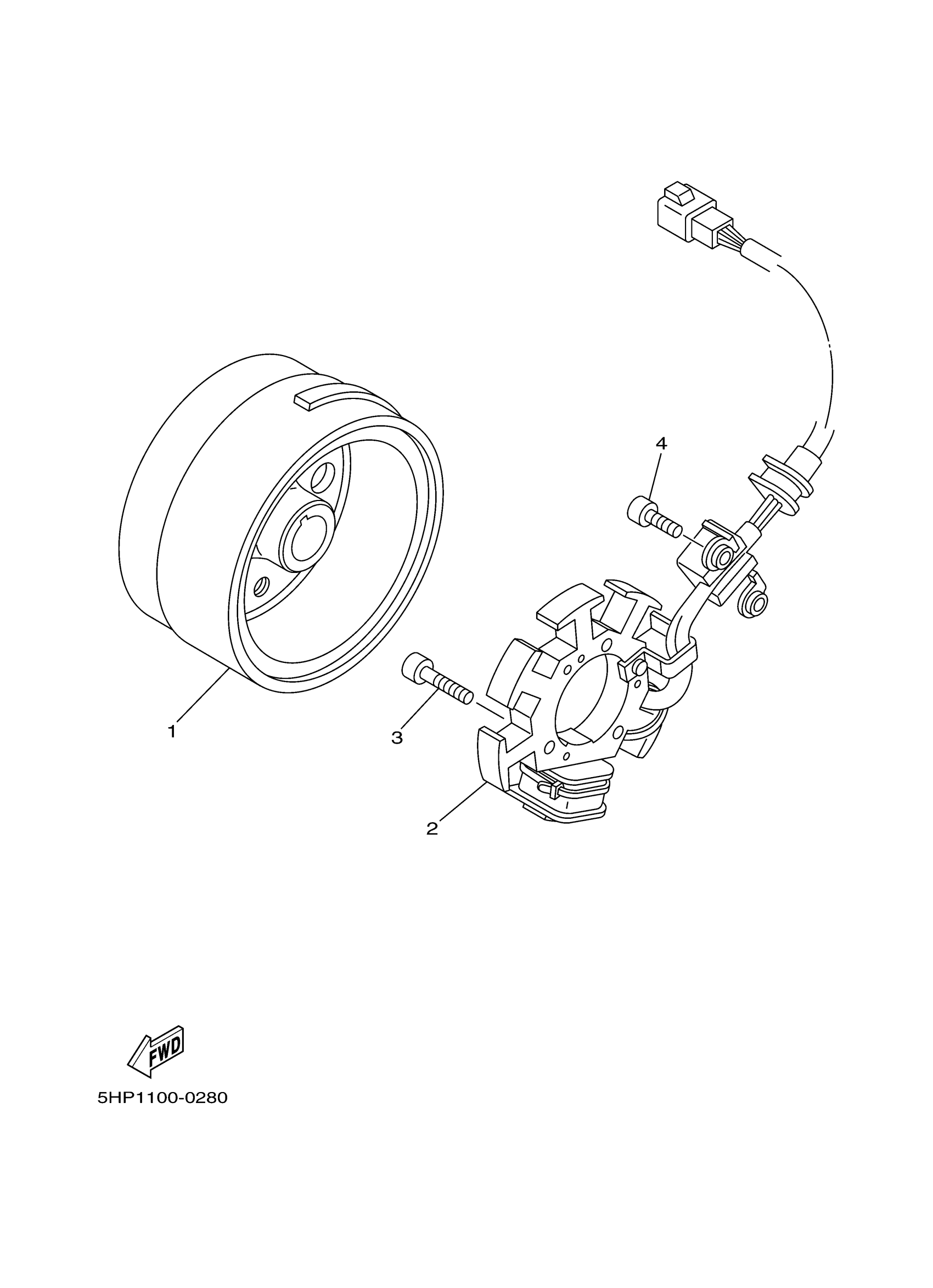 4

1

3

2

FWD

5HP1100-0280