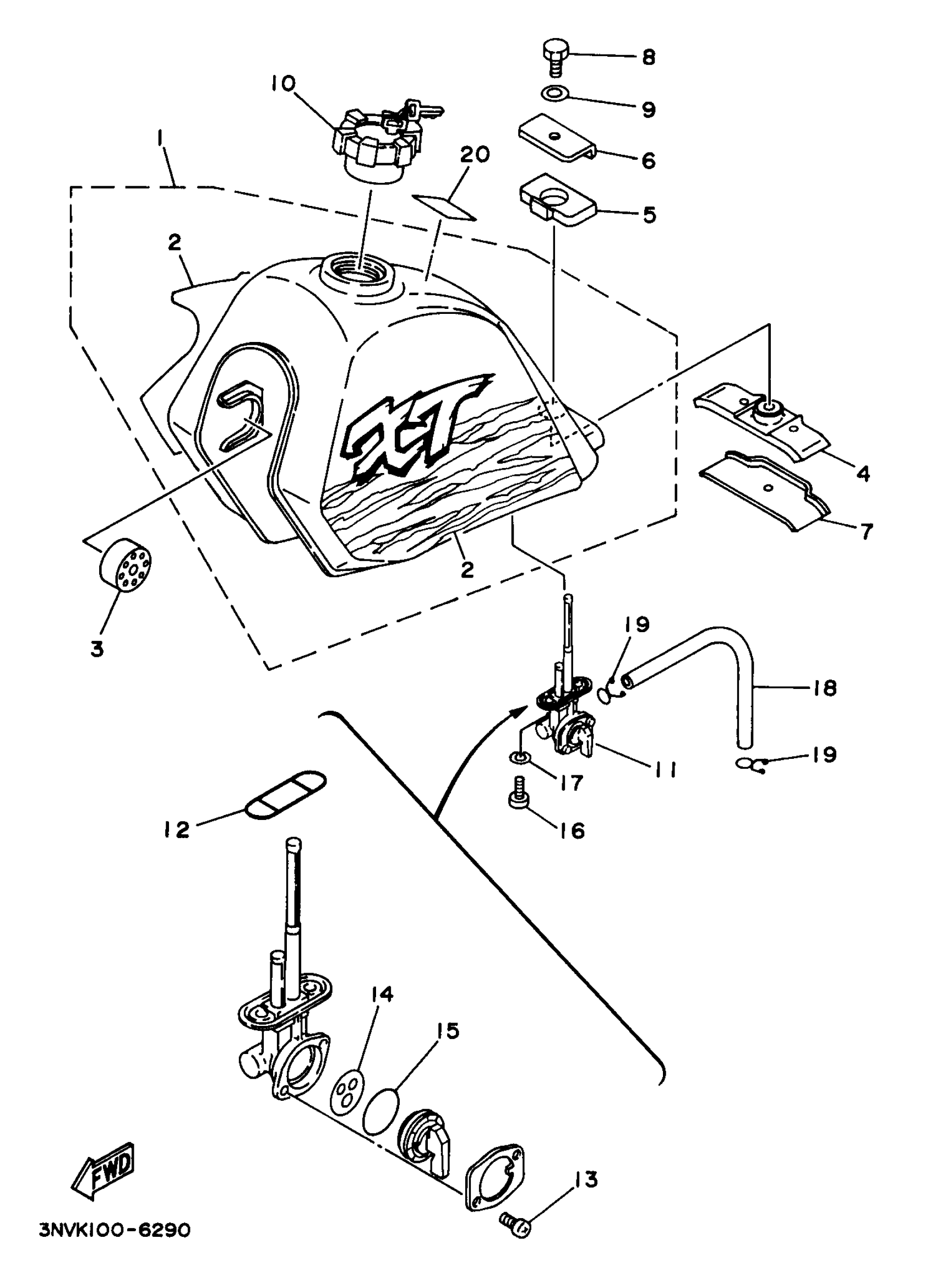 8
10
9
1
20
6
5
2
XT
4
7
2
3
19
18
11
19
17
16
12
14
15
FWD
13
3NVK100-6290