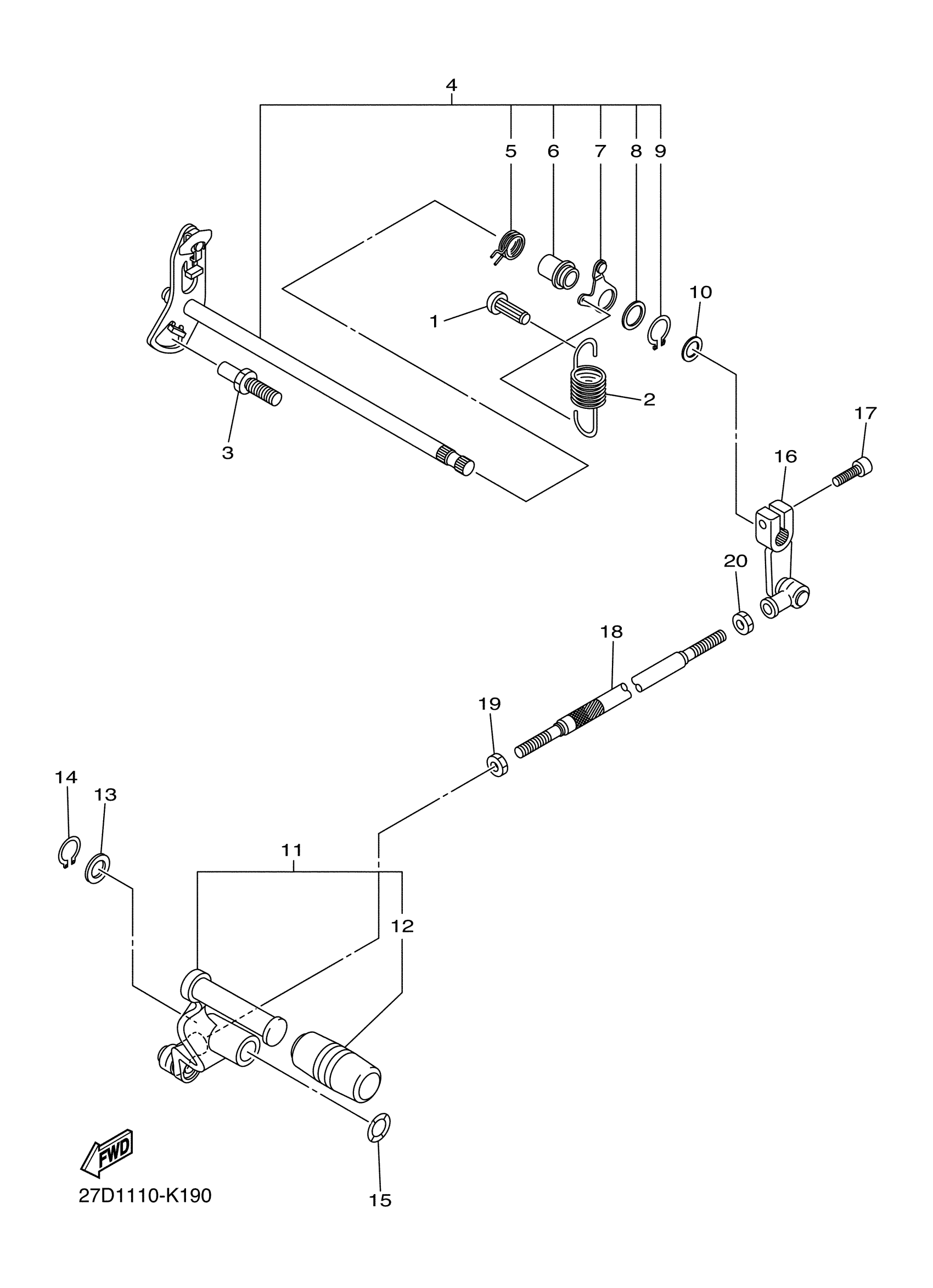 4
5
6
7
8
9
10
1
2
3
17
16
20
18
19
14
13
11
12
15
FWD
27D1110-K190