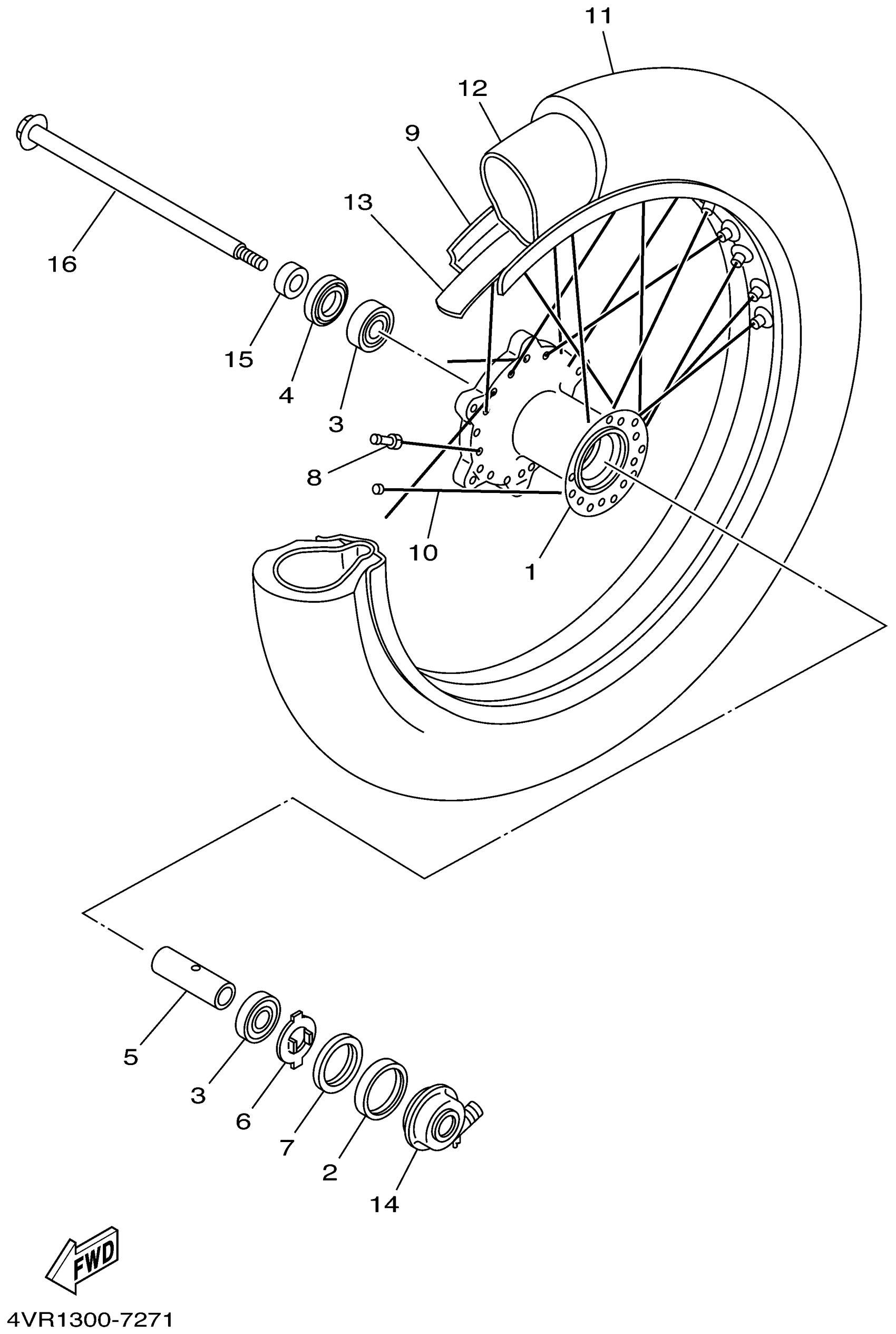 11
12
9
13
16
15
4
3
8
10
1
5
3
6
7
2
14
FWD
4VR1300-7271