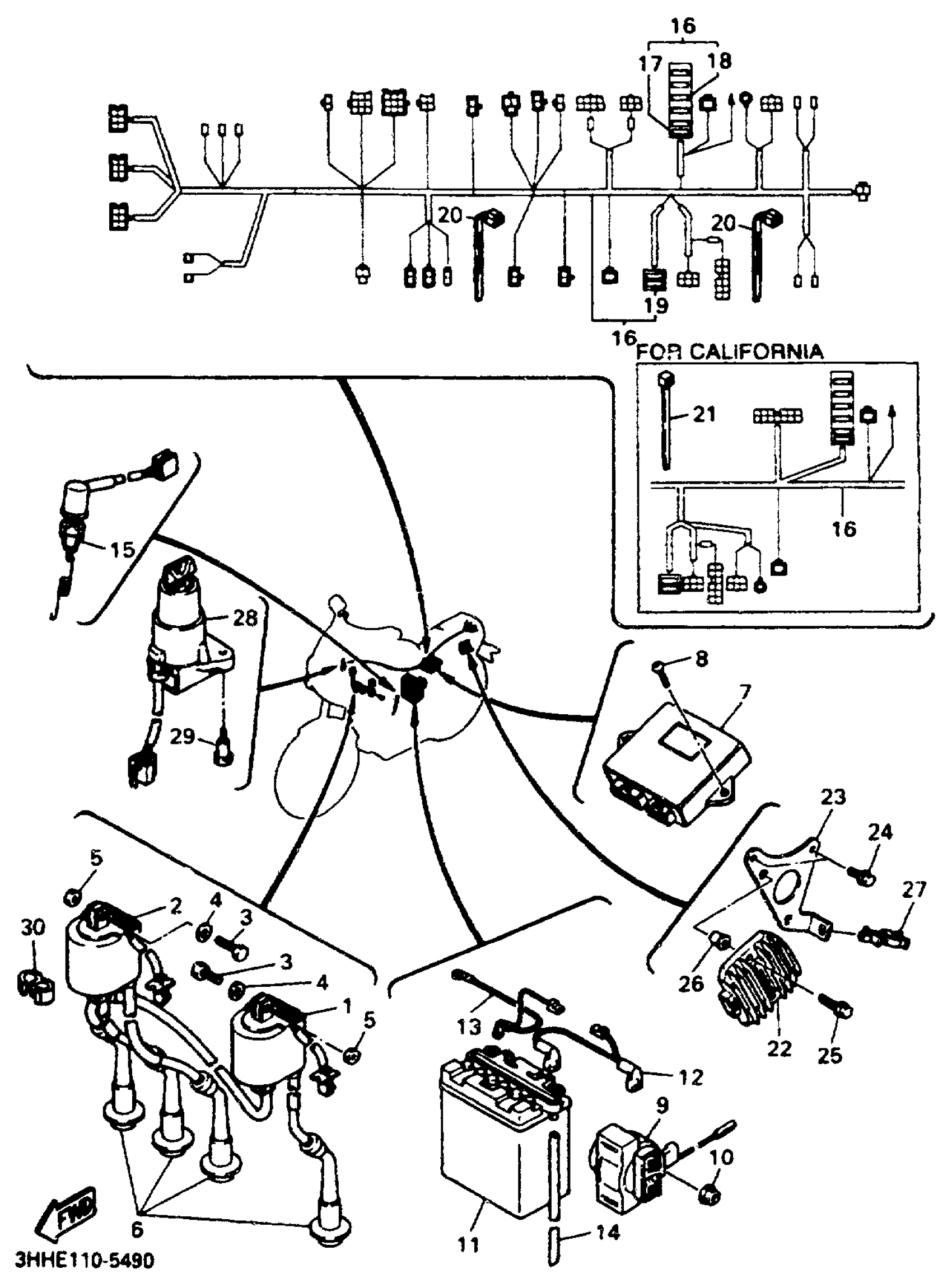 16
17
18
20
20
19
16
FOR CALIFORNIA
21
16
15
28
29
8
7
23
24
27
26
22
25
5
2
4
3
3
4
1
5
30
13
12
9
10
11
14
6
FWD
3HHE110-5490