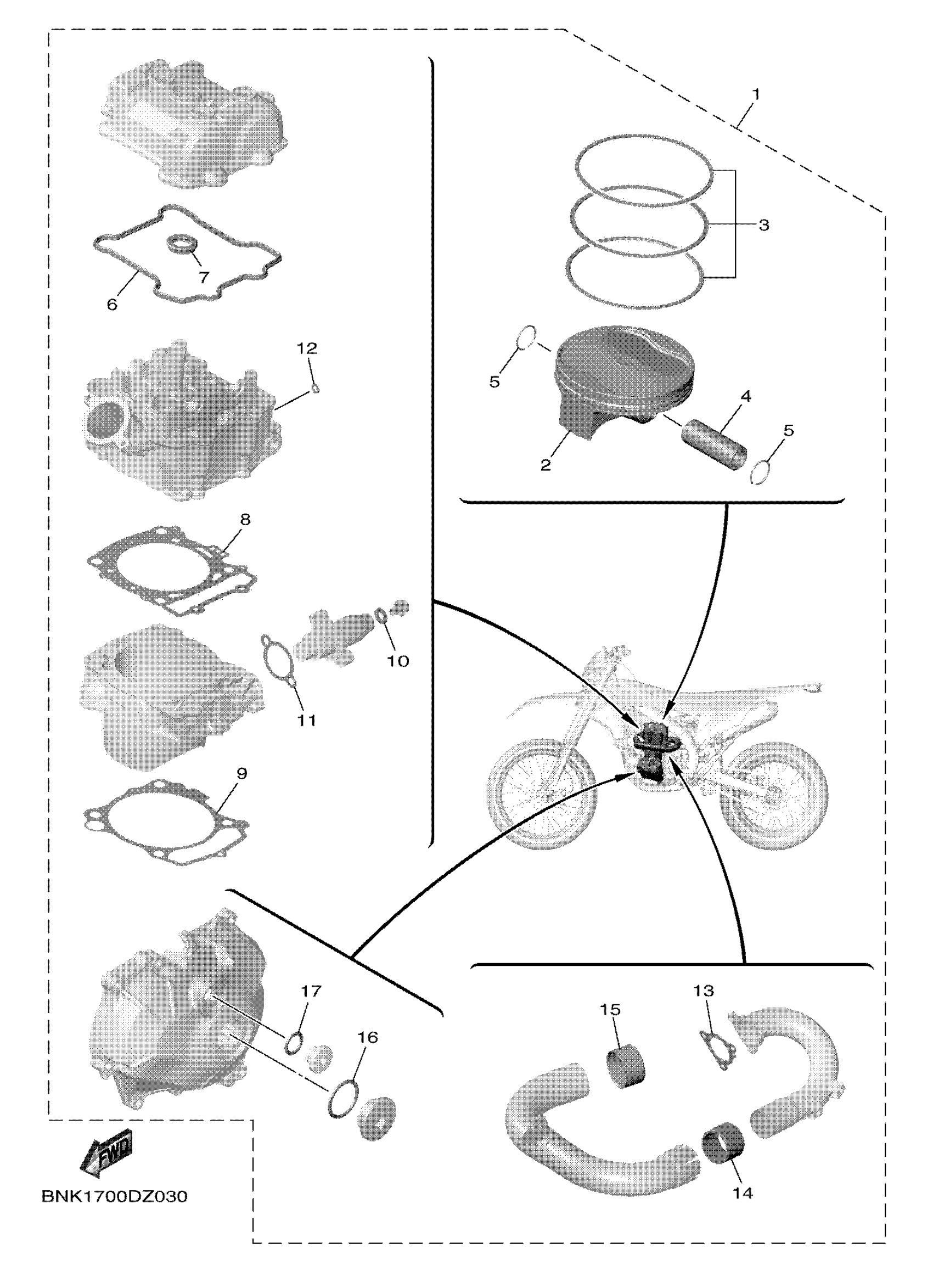 1
3
7
6
12
5
4
5
2
8
10
11
9
17
16
15
13
14
FWD
BNK1700DZ030