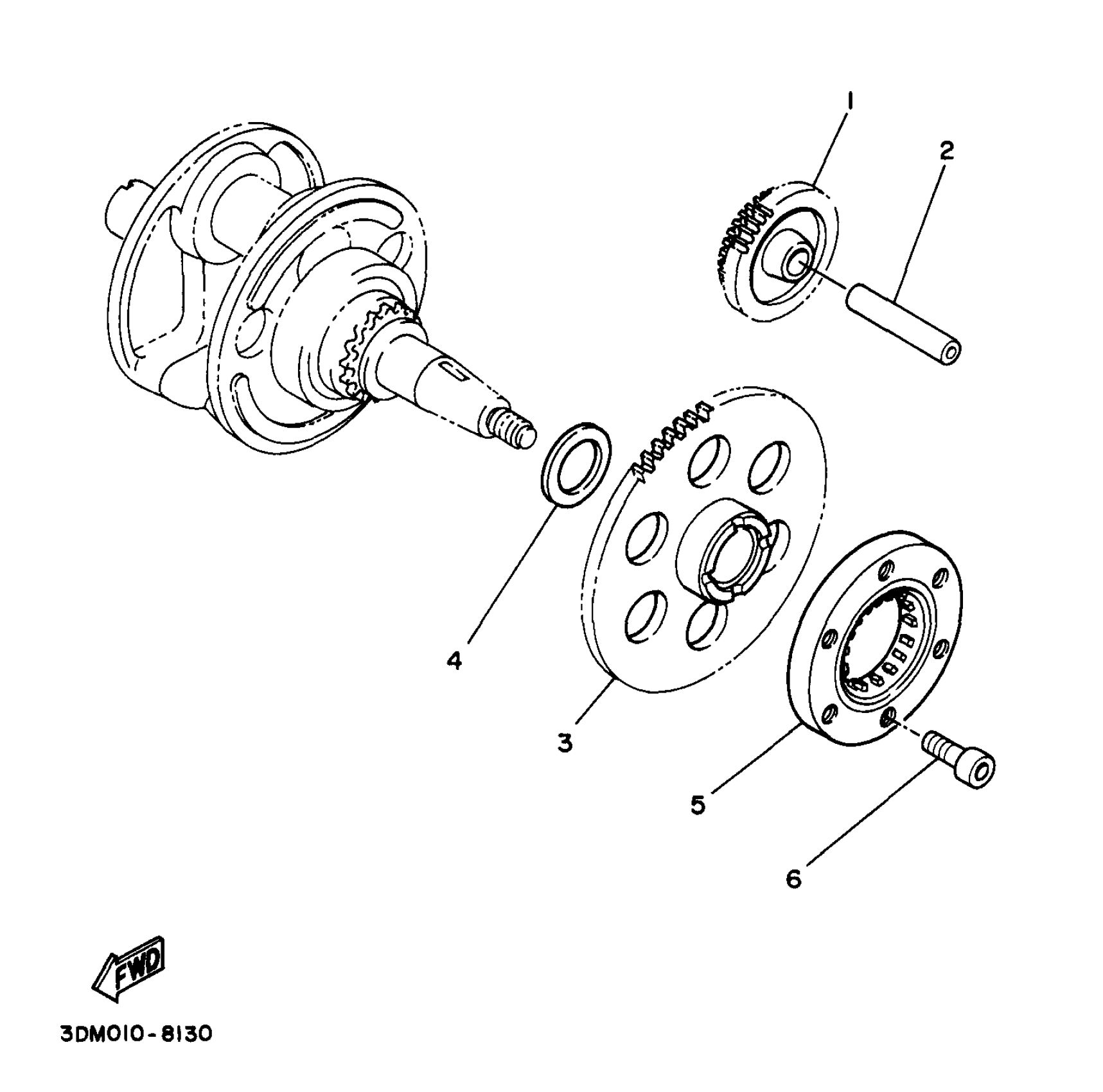 1
2
4
3
5
6
FWD
3DM010-8130