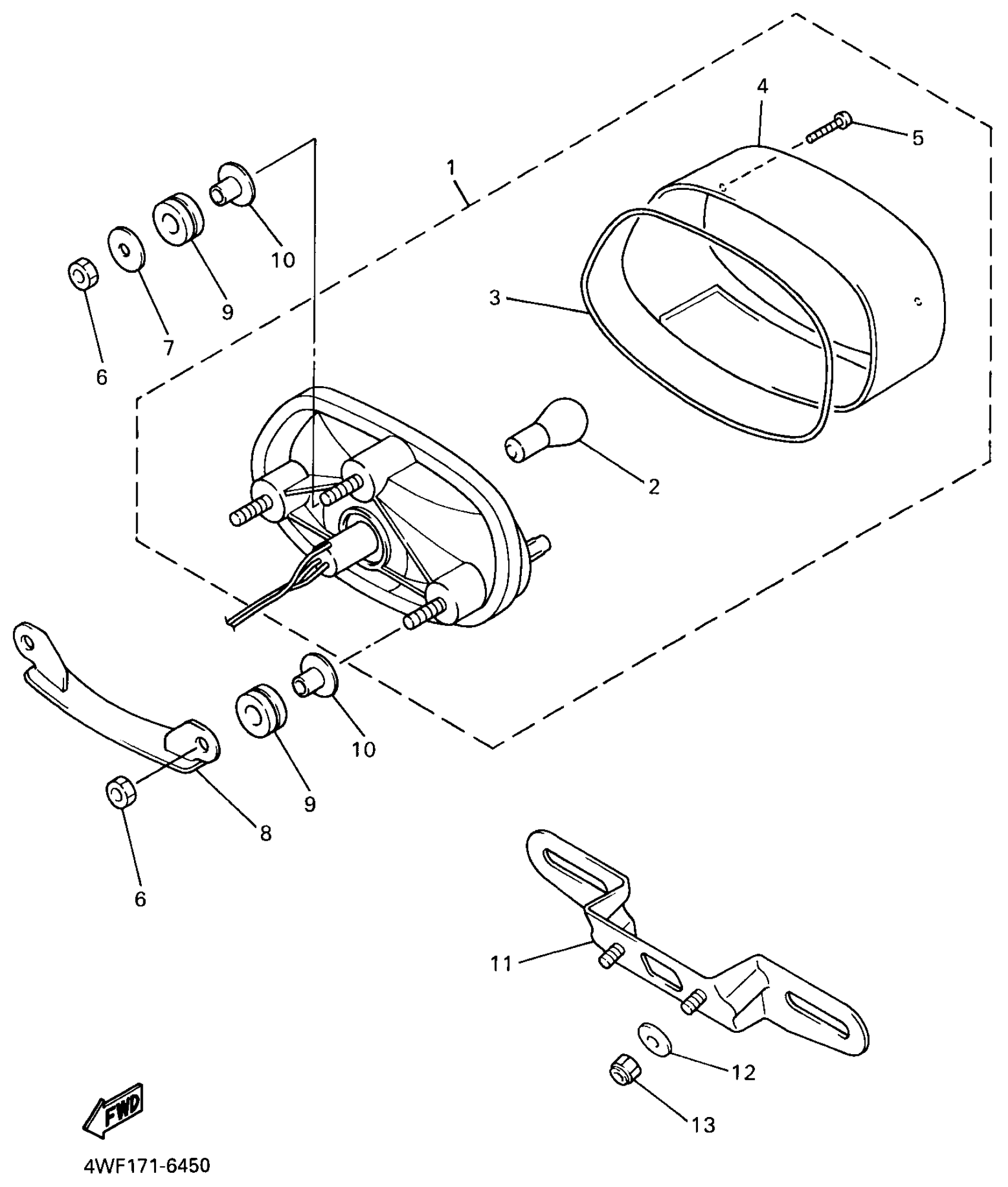 4
5
1
10
9
7
6
3
2
10
9
8
6
11
12
13
FWD
4WF171-6450