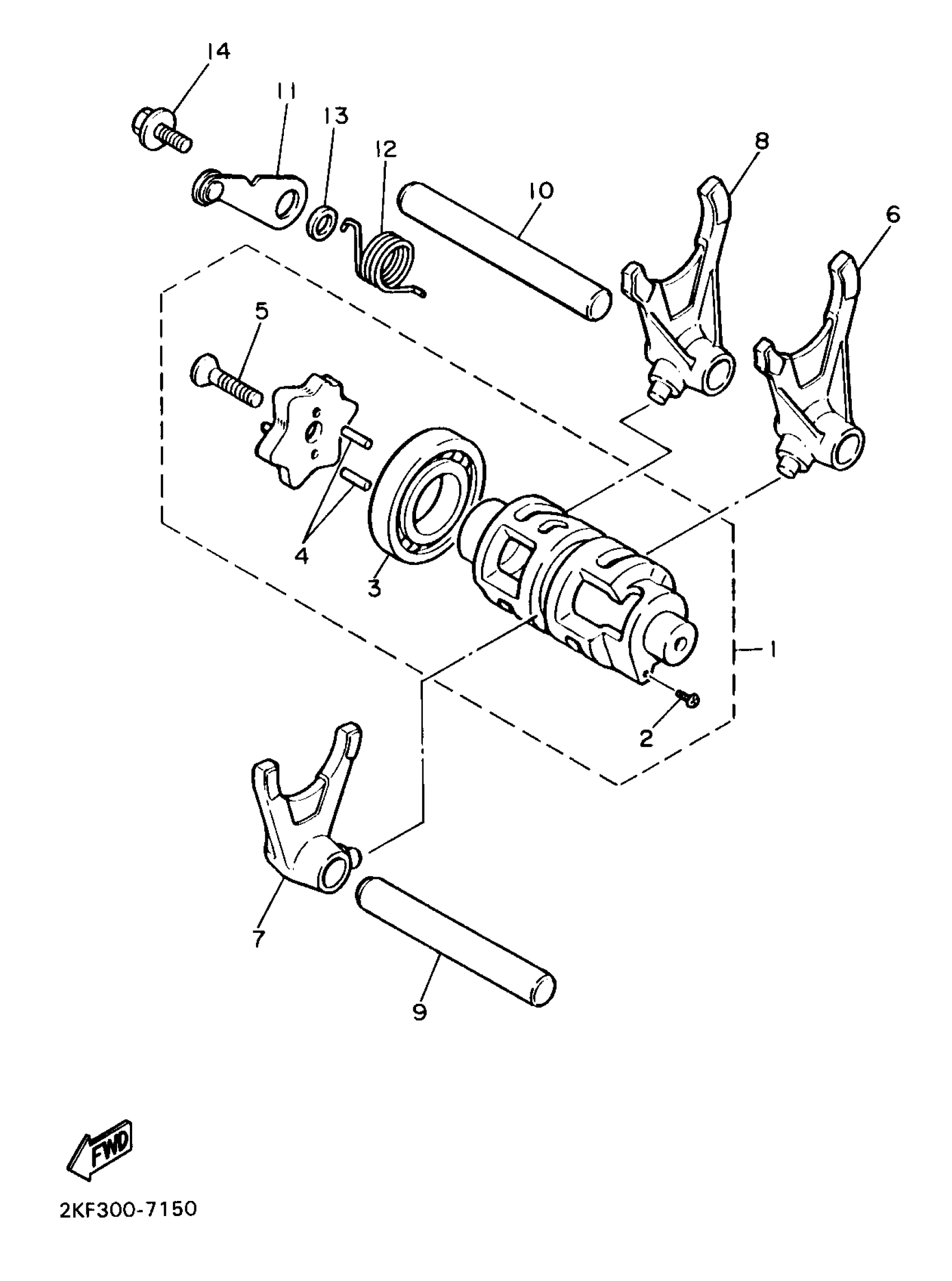 14
11
13
12
10
8
6
5
4
3
1
2
7
9
FWD
2KF300-7150