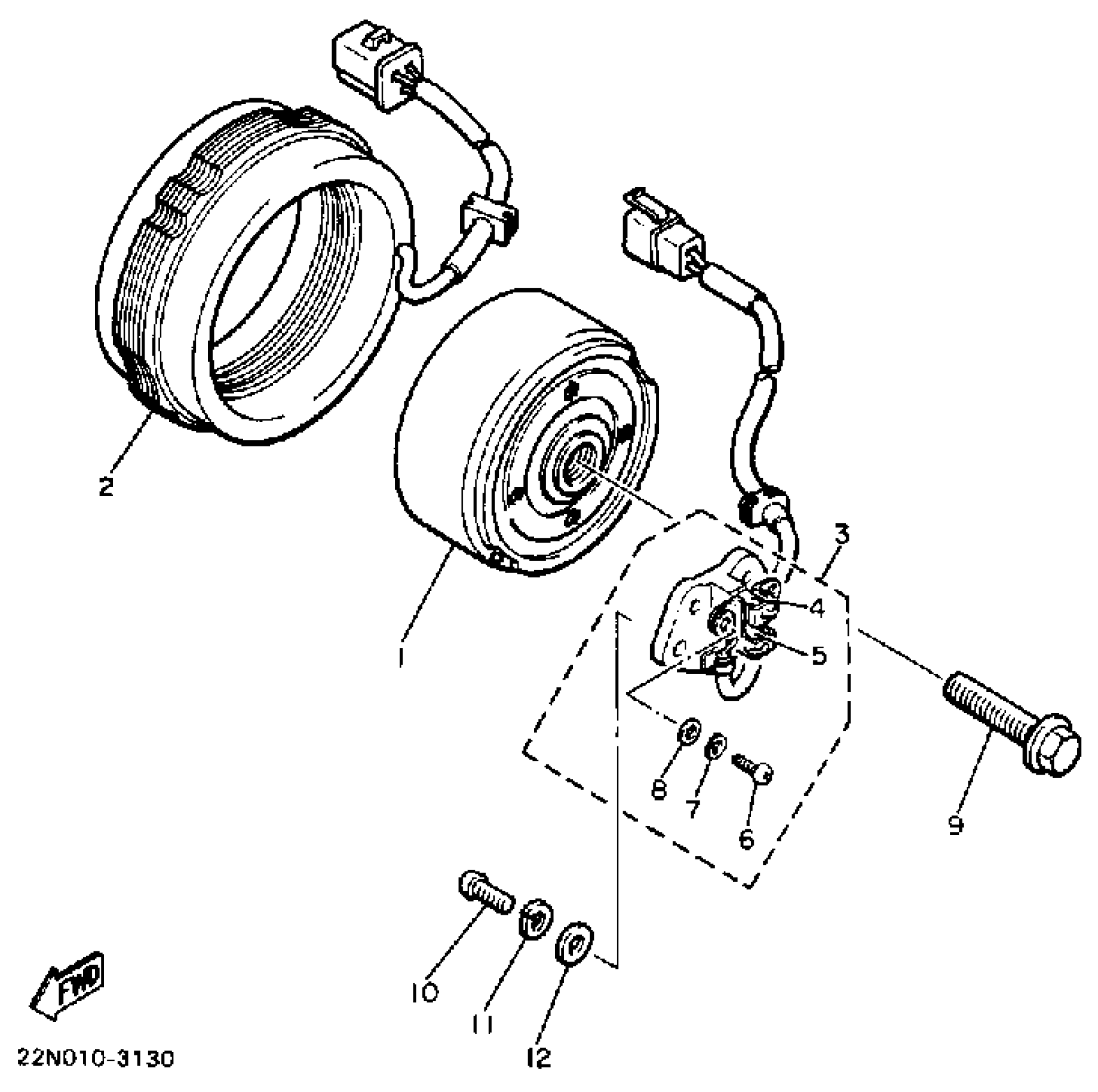 2
1
3
4
5
8
7
6
9
10
11
12
FWD
22N010-3130