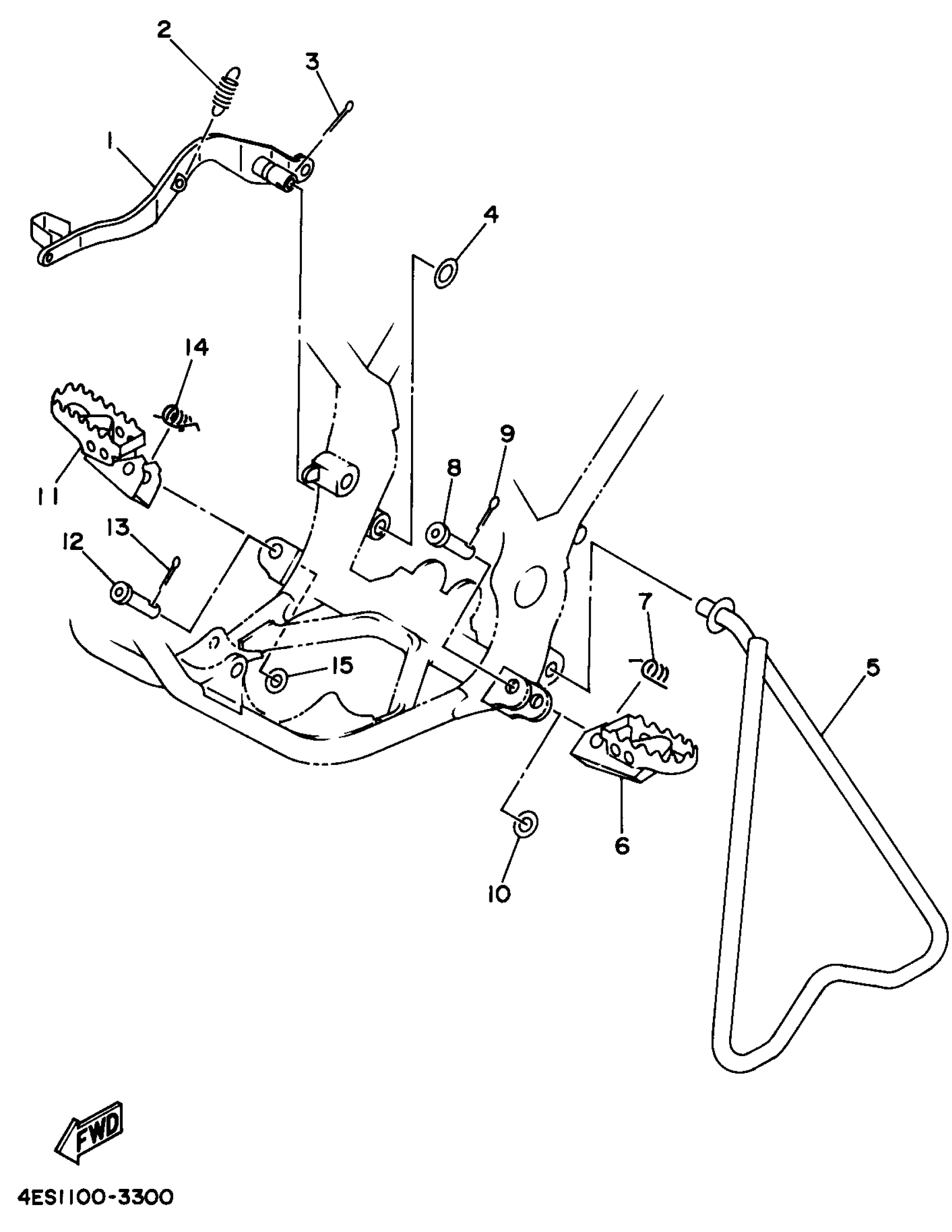 2
3
1
4
14
9
8
11
13
12
7
15
5
6
10
FWD
4ES1100-3300