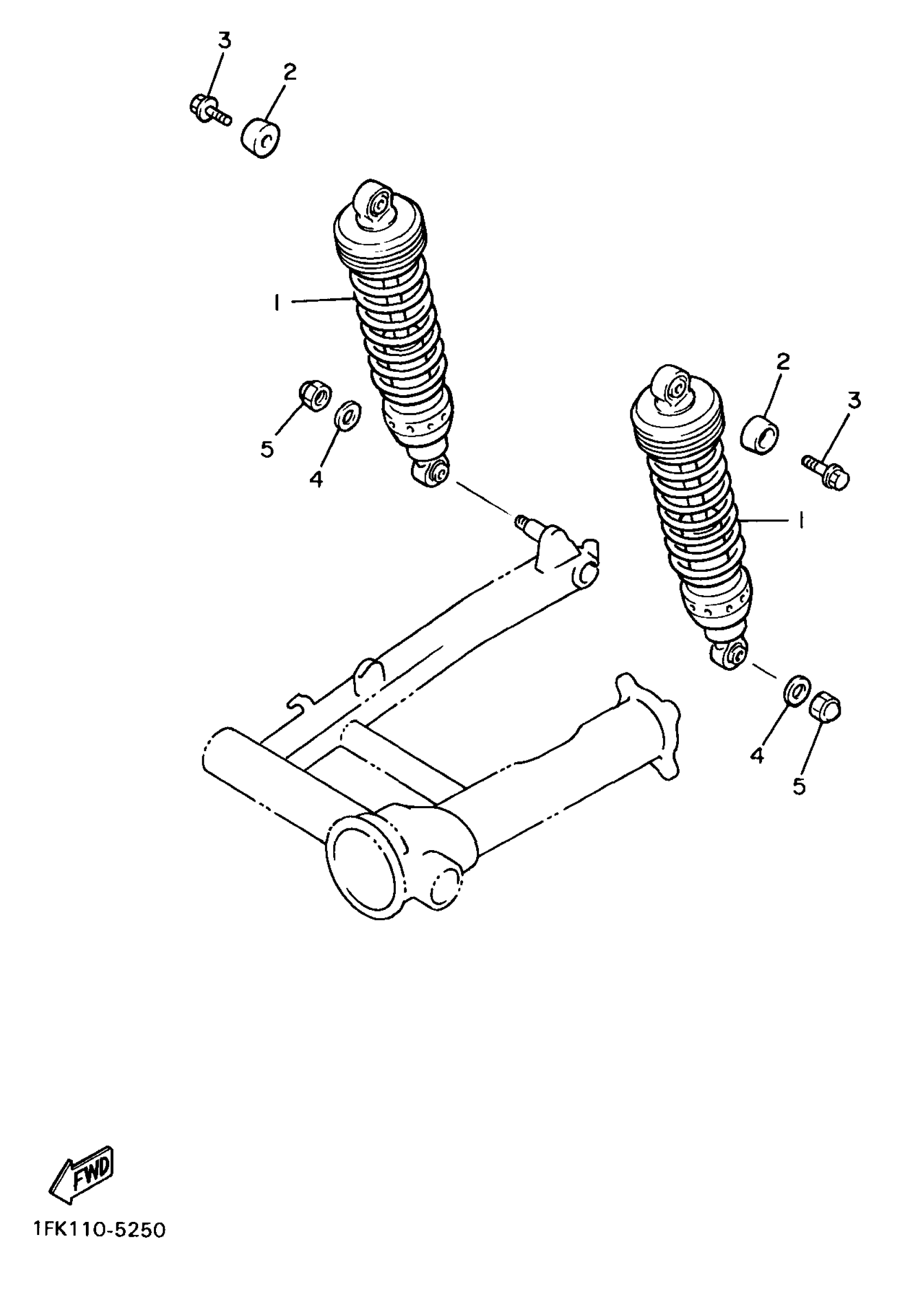 3
2
1
5
4
2
3
1
4
5
FWD
1FK110-5250