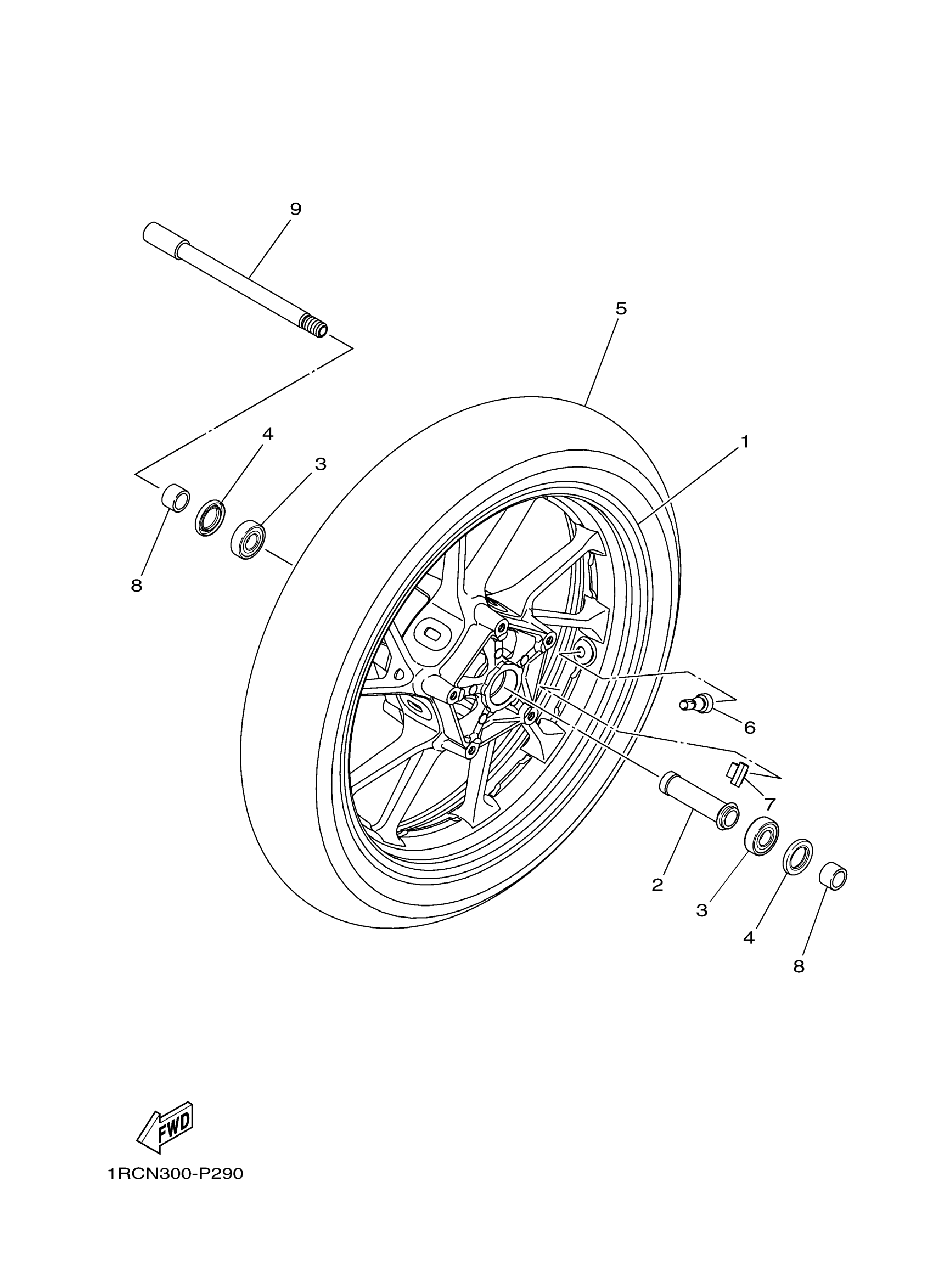 9
5
4
3
1
8
6
7
2
3
4
8
FWD
1RCN300-P290