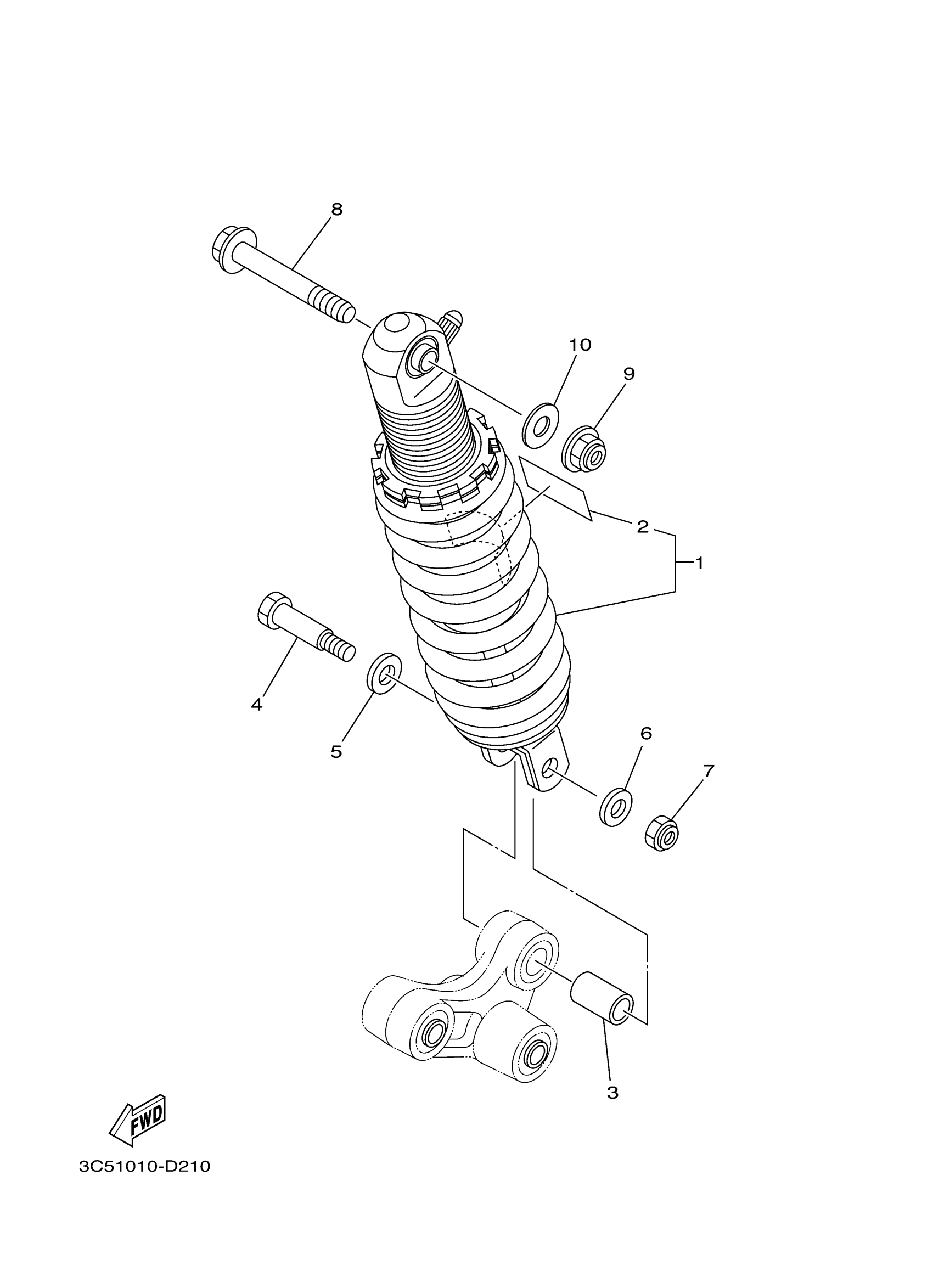 8

10

9

2

1

4

5

6

7

3

FWD

3C51010-D210