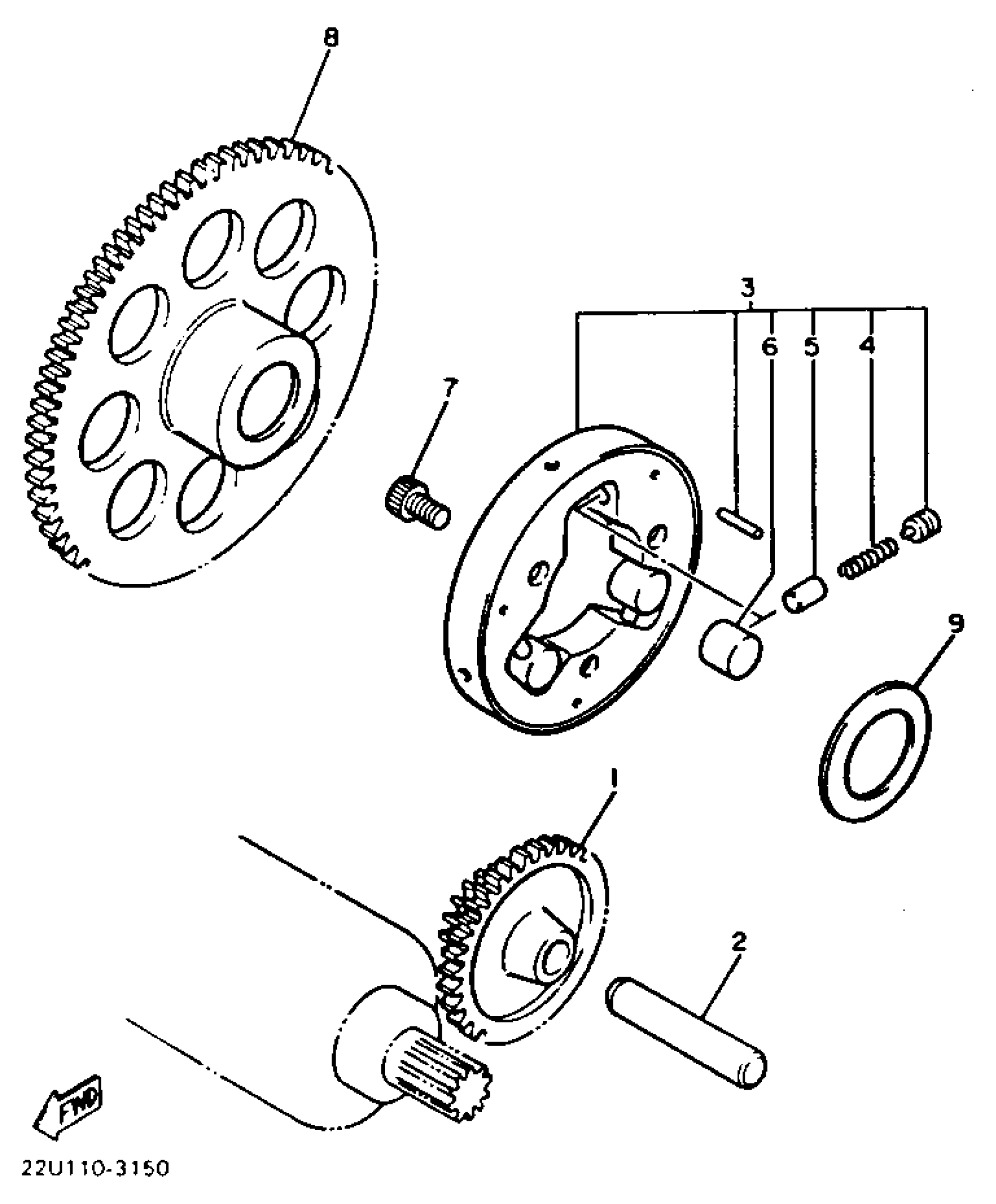 8

3

6

5

4

7

9

1

2

FWD

22U110-3150