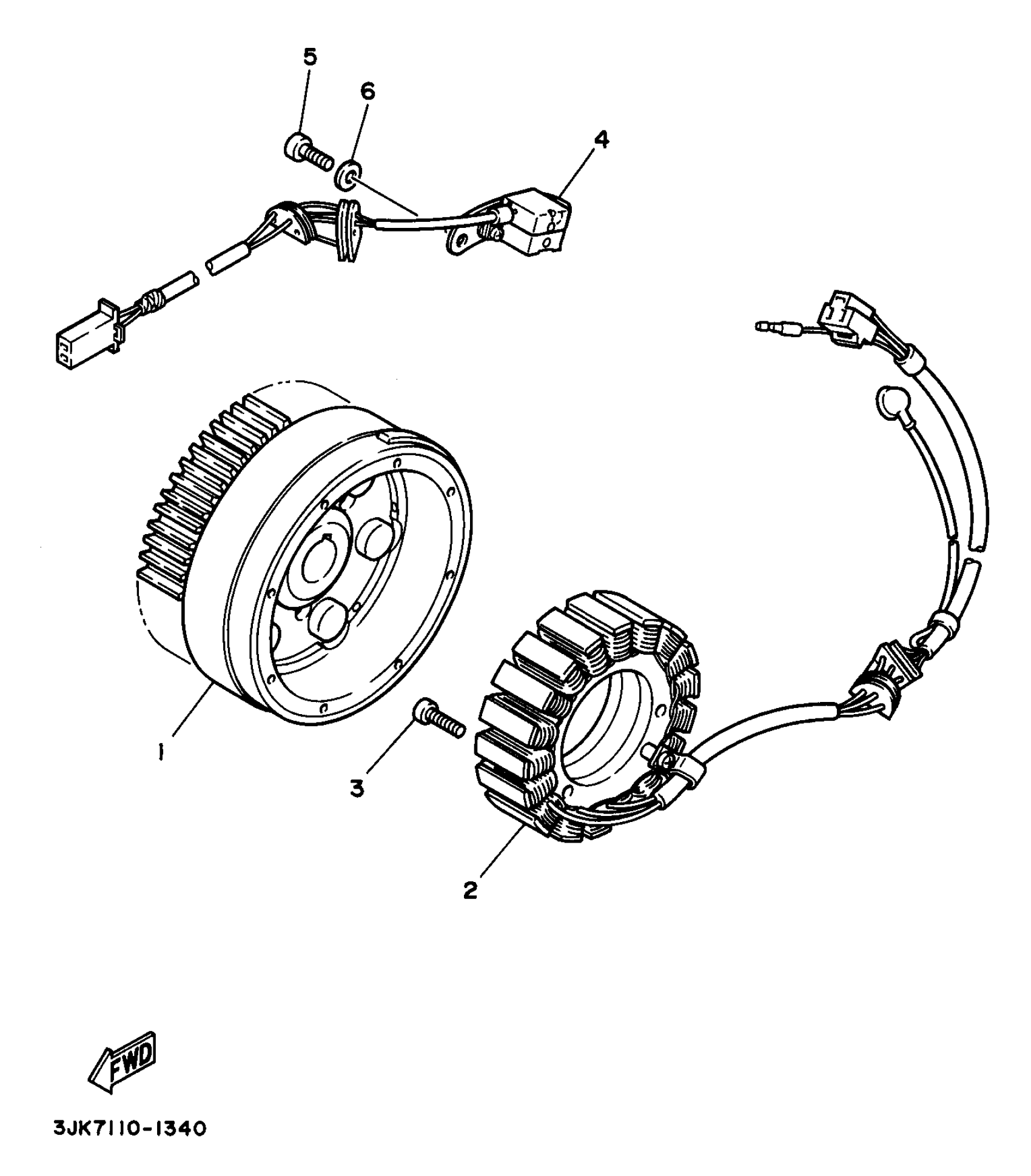 5
6
4
1
3
2
FWD
3JK7110-1340