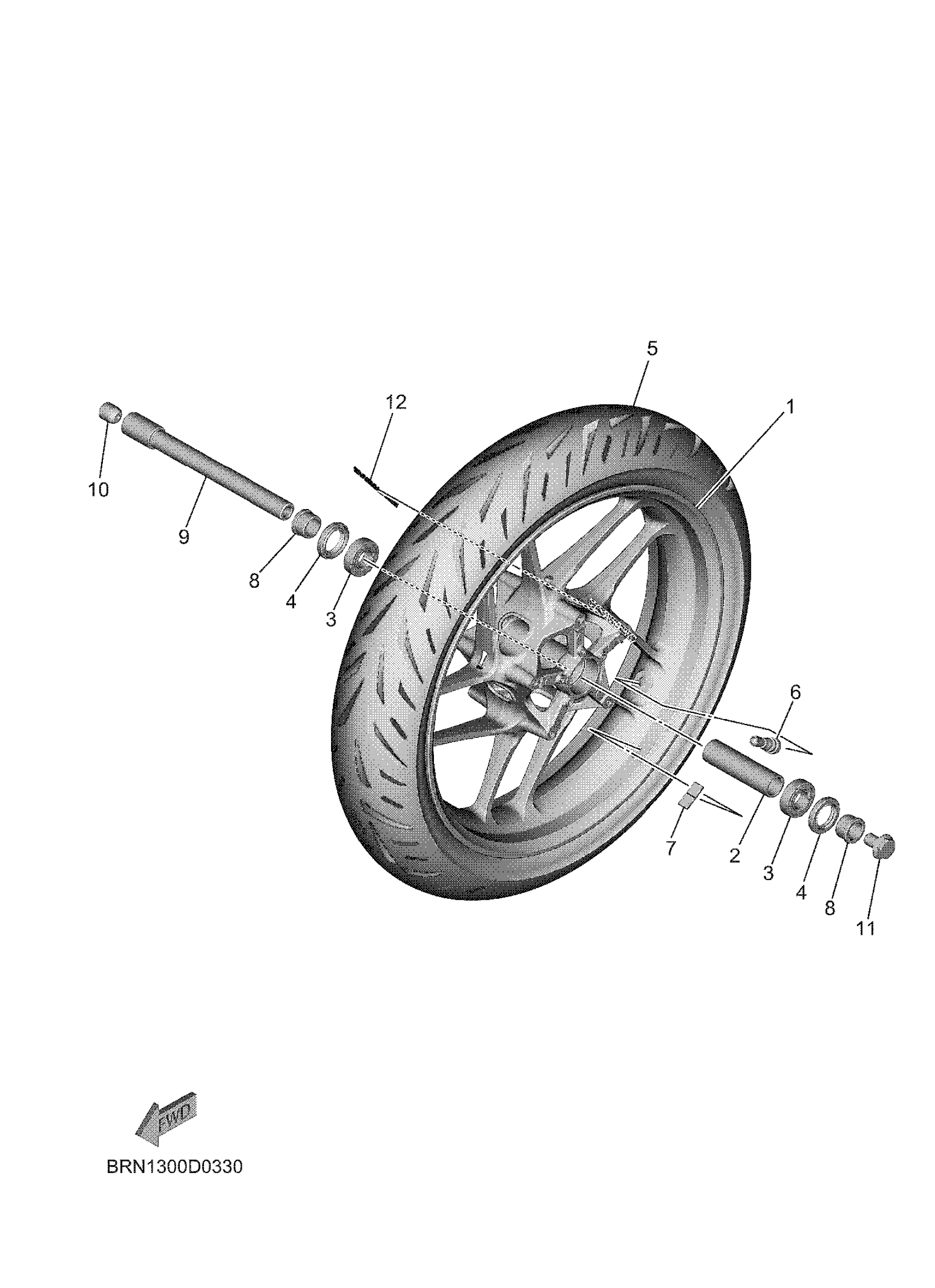 5
12
1
10
9
8
4
3
6
7
2
3
4
8
11
FWD
BRN1300D0330