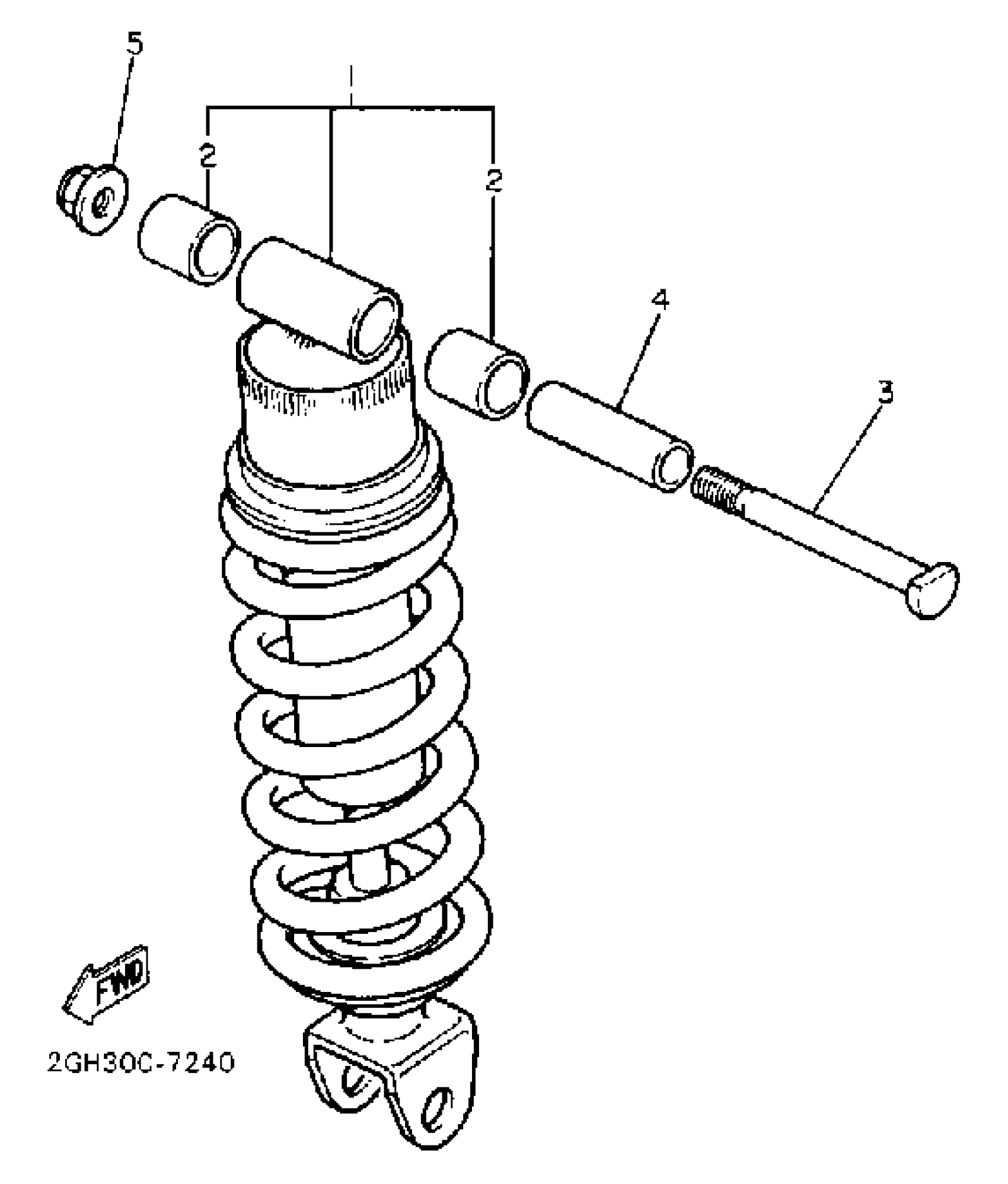 5
1
2
2
4
3
FWD
2GH30C-7240