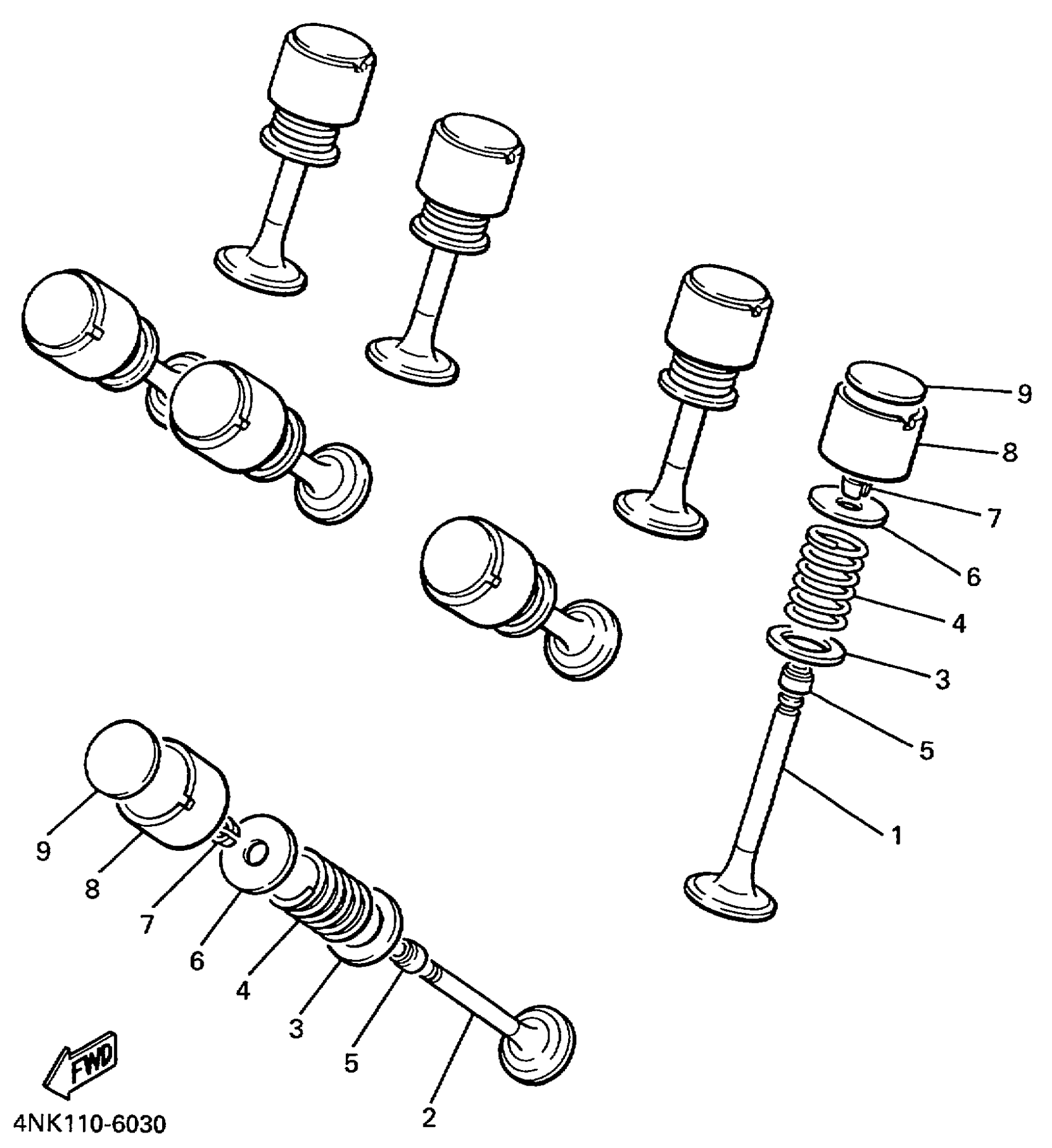 9
8
7
6
4
3
5
1
9
8
7
6
4
3
5
2
FWD
4NK110-6030