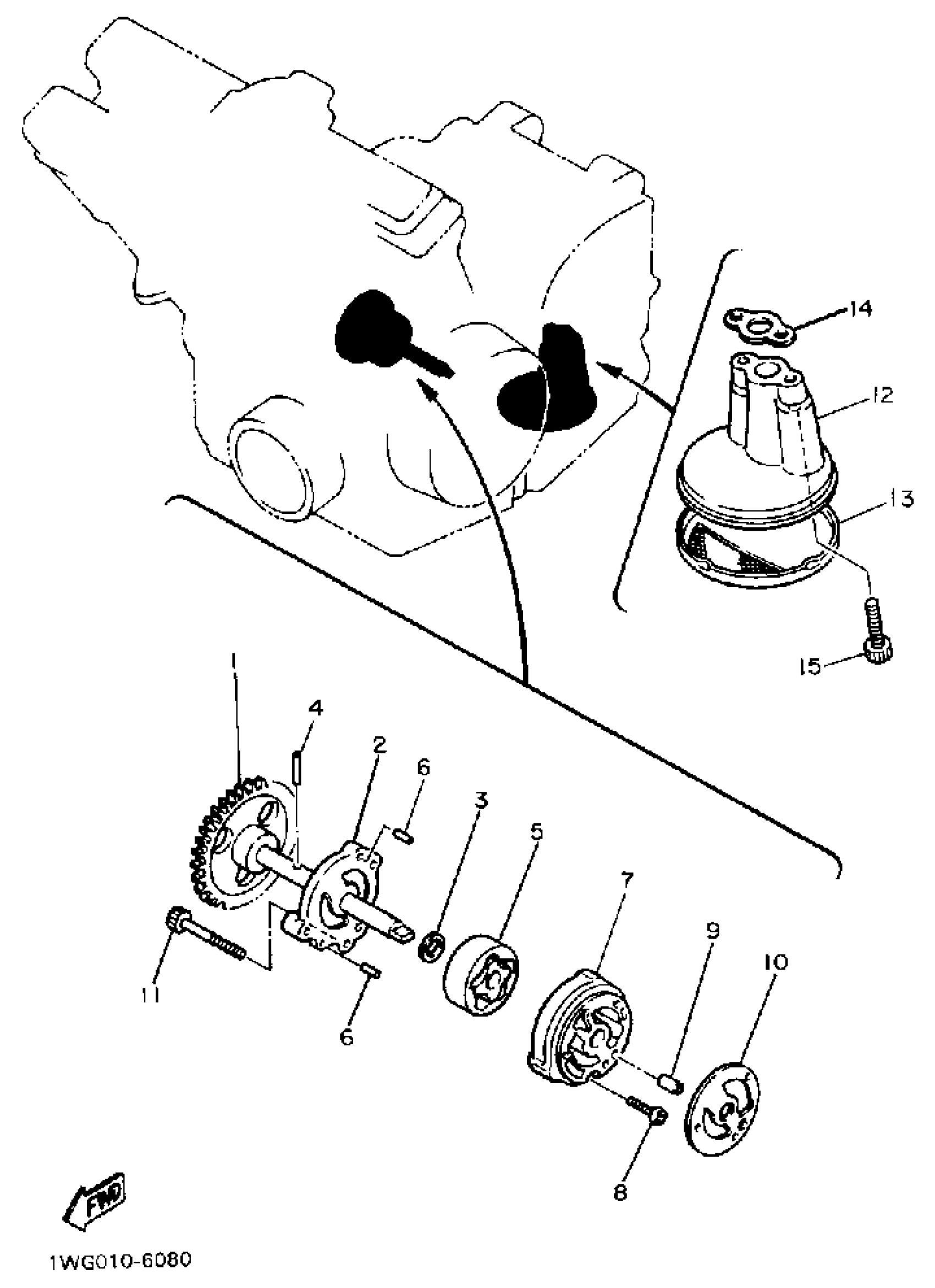 14
12
13
15
1
4
2
6
3
5
7
9
10
11
6
8
FWD
1WG010-6080