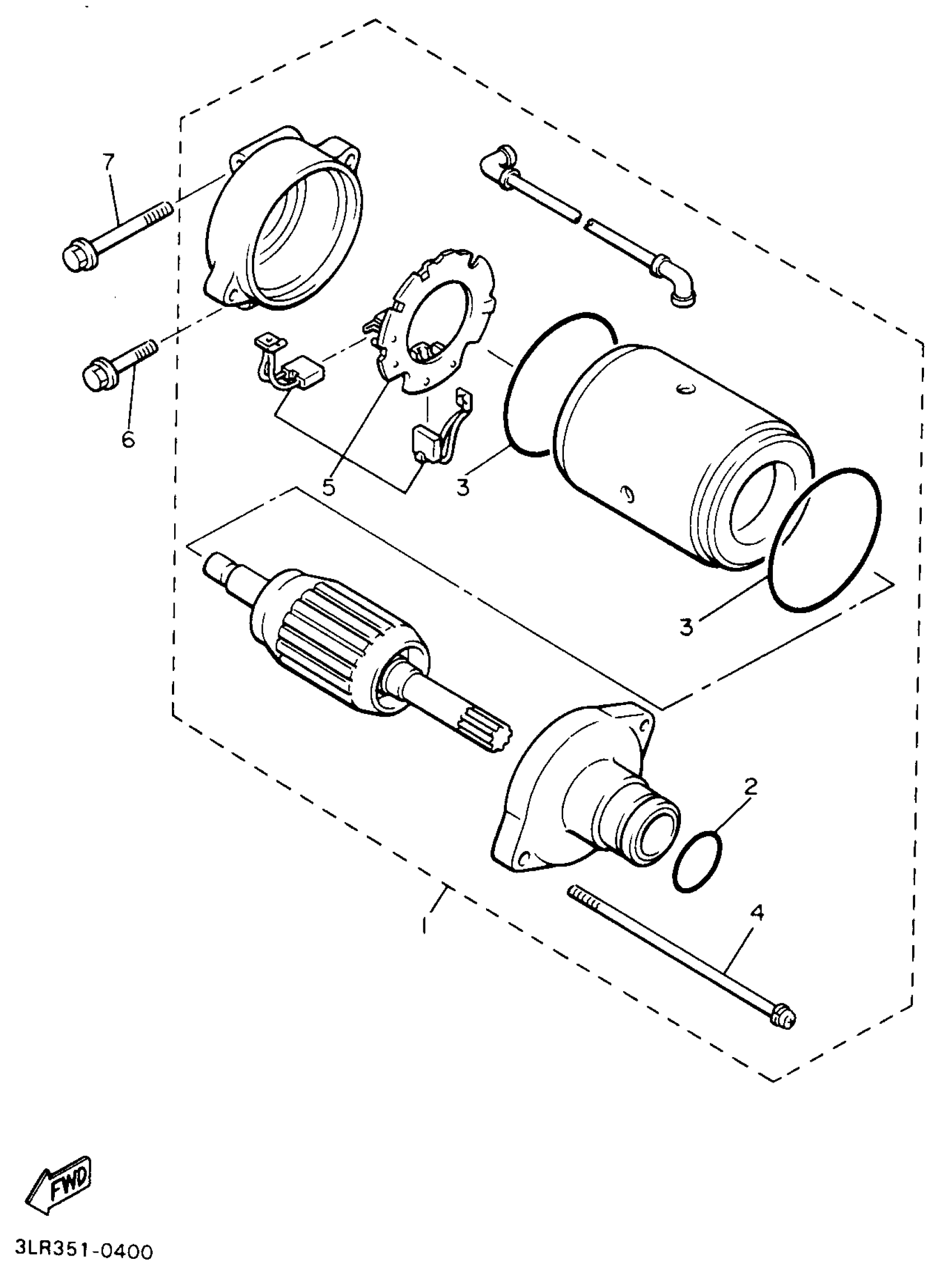 7

6

5

3

3

2

1

4

FWD

3LR351-0400